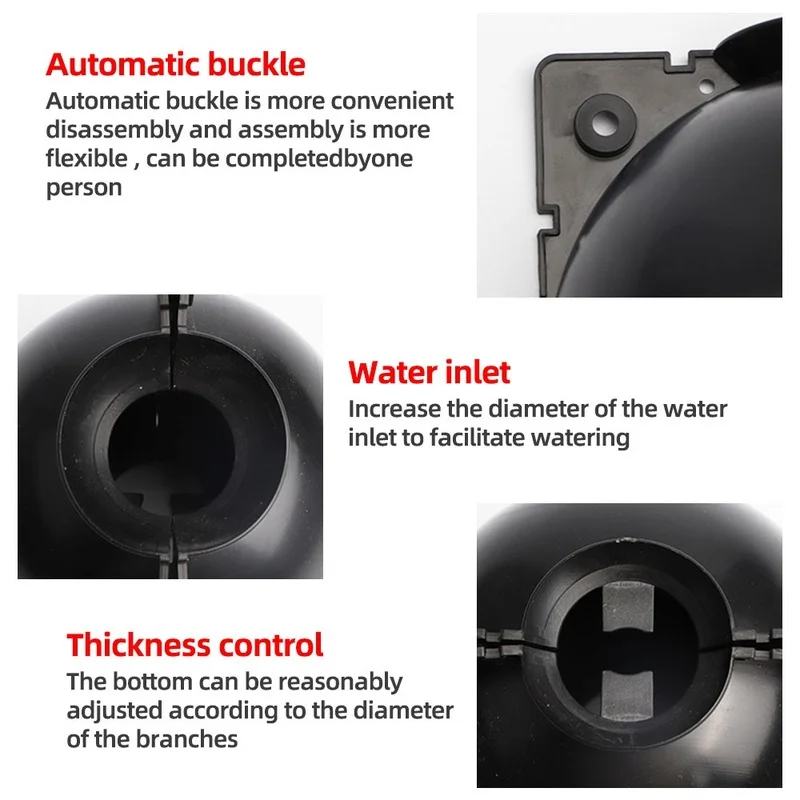 Automatic buckle
Automatic buckle is more convenient disassembly and assembly is more flexible , can be completedbyone person

Water inlet
Increase the diameter of the water inlet to facilitate watering

Thickness control
The bottom can be reasonably adjusted according to the diameter of the branches