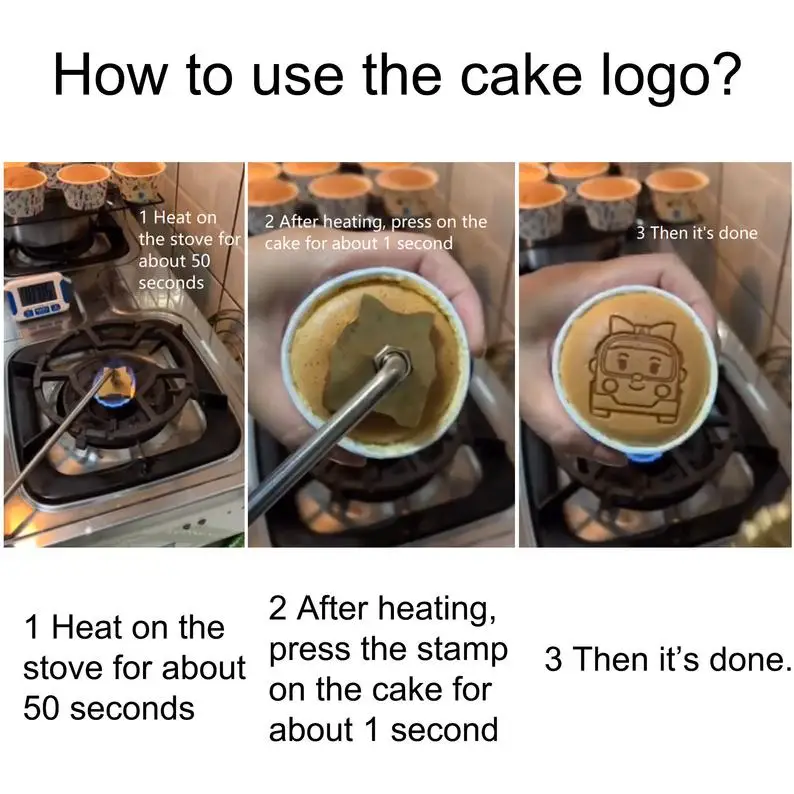 How to use the cake logo?

1 Heat on the stove for about 50 seconds

2 After heating, press on the cake for about 1 second

3 Then it's done

1 Heat on the stove for about 50 seconds

2 After heating, press the stamp on the cake for about 1 second

3 Then it's done.