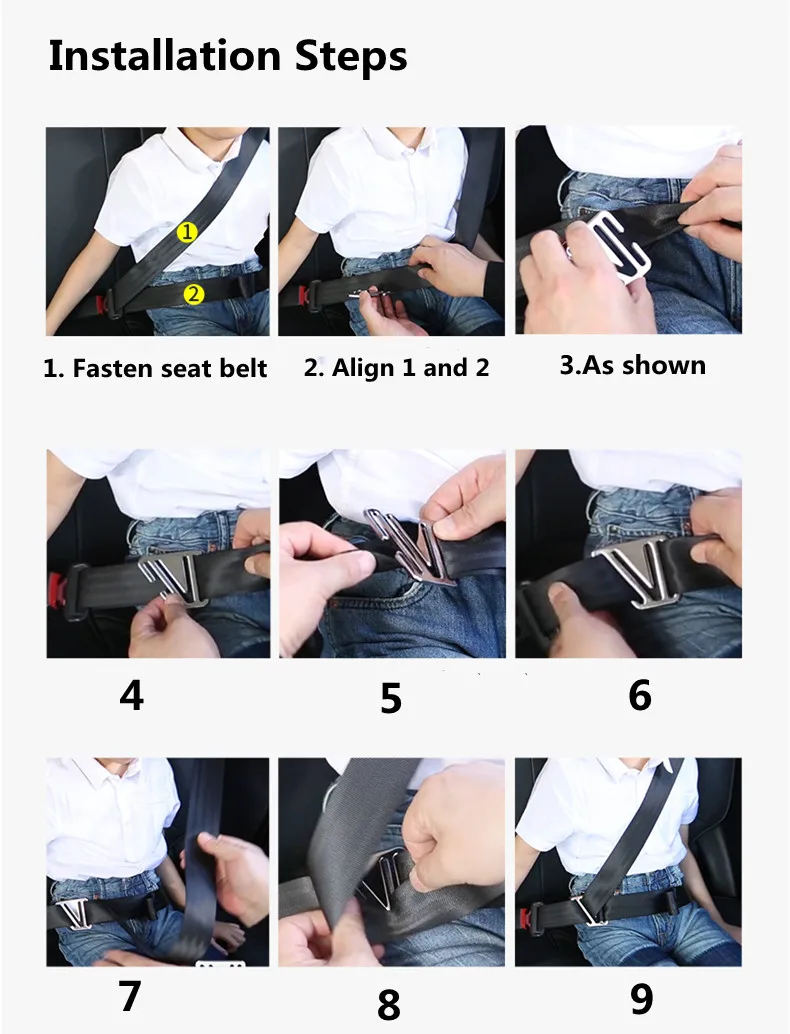 Installation Steps

1

2

1. Fasten seat belt

2. Align 1 and 2

3.As shown

4

5

6

7

8

9