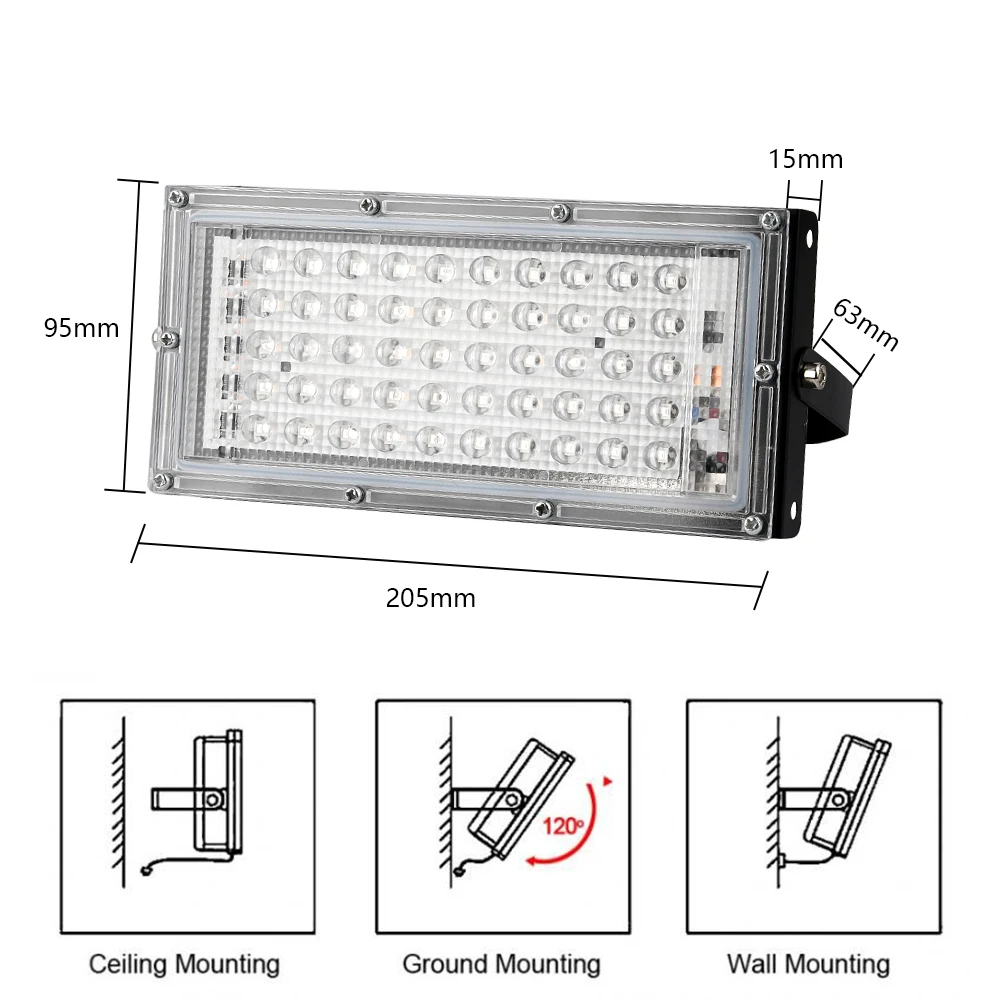 15mm

95mm

63mm

205mm

120°

Ceiling Mounting

Ground Mounting

Wall Mounting