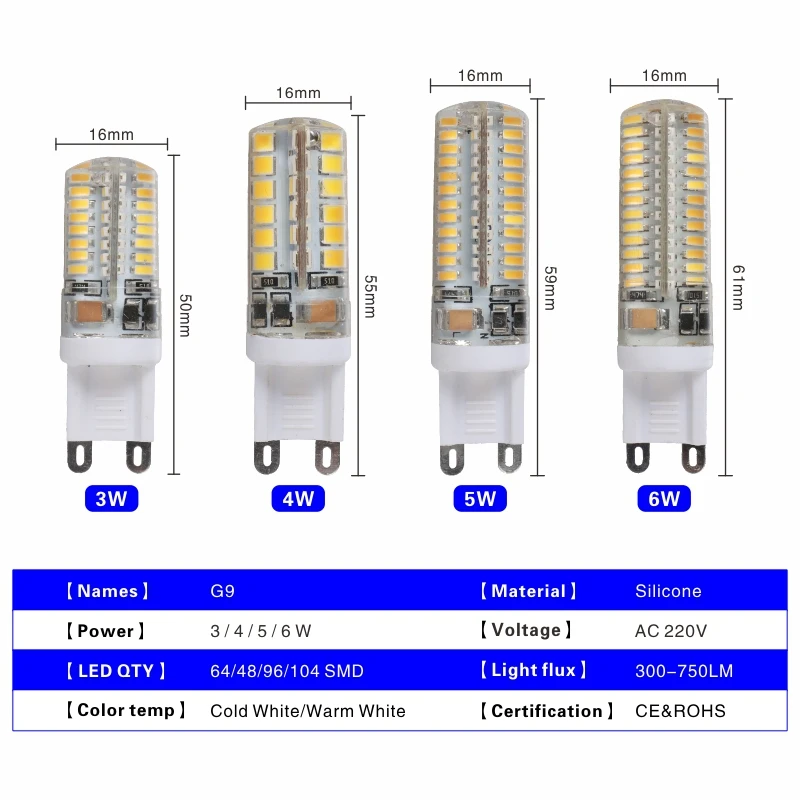 16mm
50mm
3W

16mm
55mm
4W

16mm
59mm
5W

16mm
61mm
6W

| 【Names】 | G9 | 【Material】 | Silicone |
|---|---|---|---|
| 【Power】 | 3 / 4 / 5 / 6 W | 【Voltage】 | AC 220V |
| 【LED QTY】 | 64/48/96/104 SMD | 【Light flux】 | 300–750LM |
| 【Color temp】 | Cold White/Warm White | 【Certification】 | CE&ROHS |