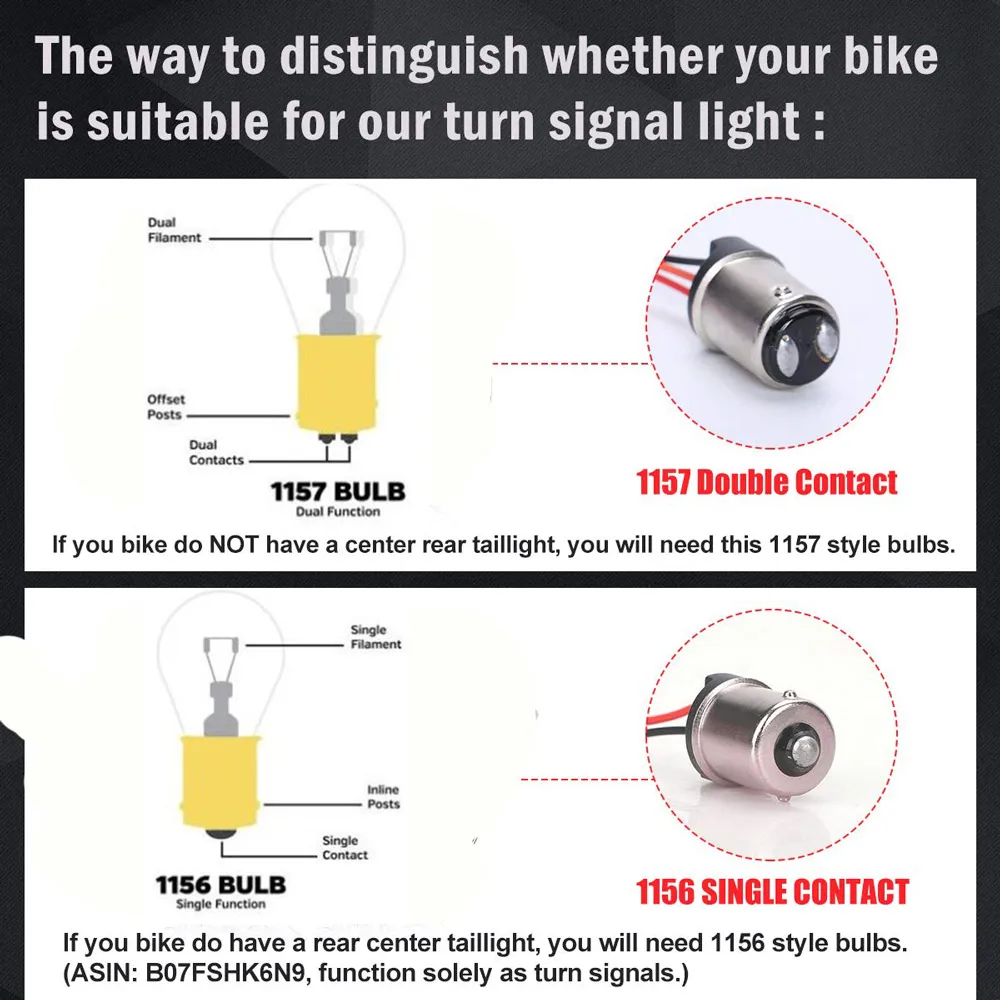 The way to distinguish whether your bike is suitable for our turn signal light :

Dual Filament

Offset Posts

Dual Contacts

1157 BULB
Dual Function

1157 Double Contact

If you bike do NOT have a center rear taillight, you will need this 1157 style bulbs.

Single Filament

Inline Posts

Single Contact

1156 BULB
Single Function

1156 SINGLE CONTACT

If you bike do have a rear center taillight, you will need 1156 style bulbs.
(ASIN: B07FSHK6N9, function solely as turn signals.)