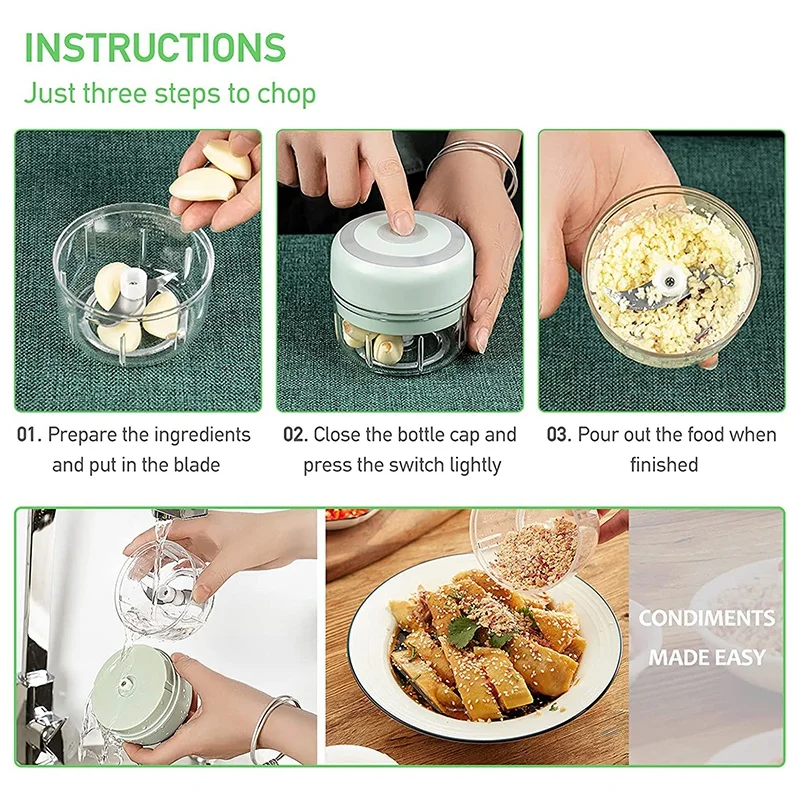 INSTRUCTIONS
Just three steps to chop

01. Prepare the ingredients and put in the blade

02. Close the bottle cap and press the switch lightly

03. Pour out the food when finished

CONDIMENTS MADE EASY