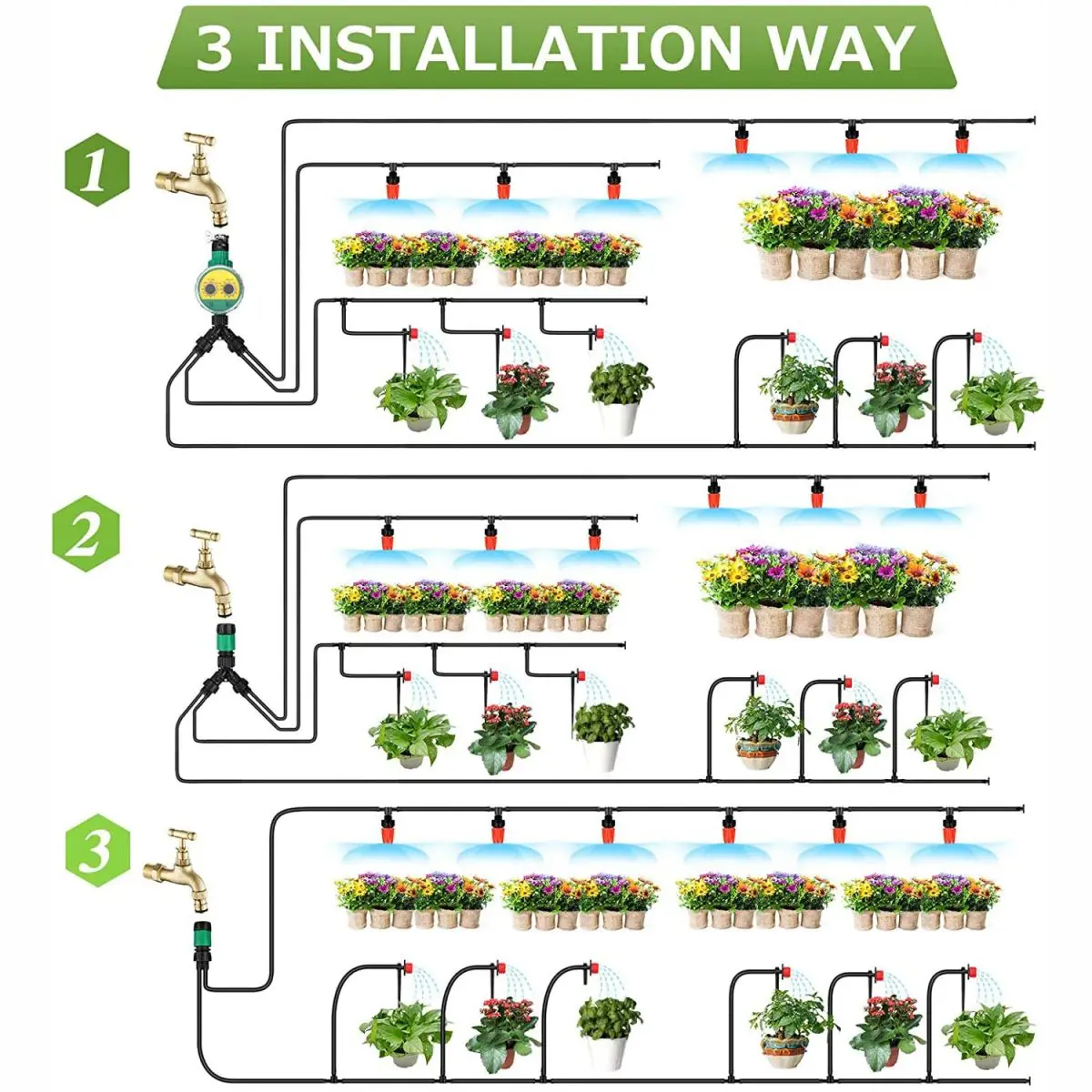 3 INSTALLATION WAY

1

2

3