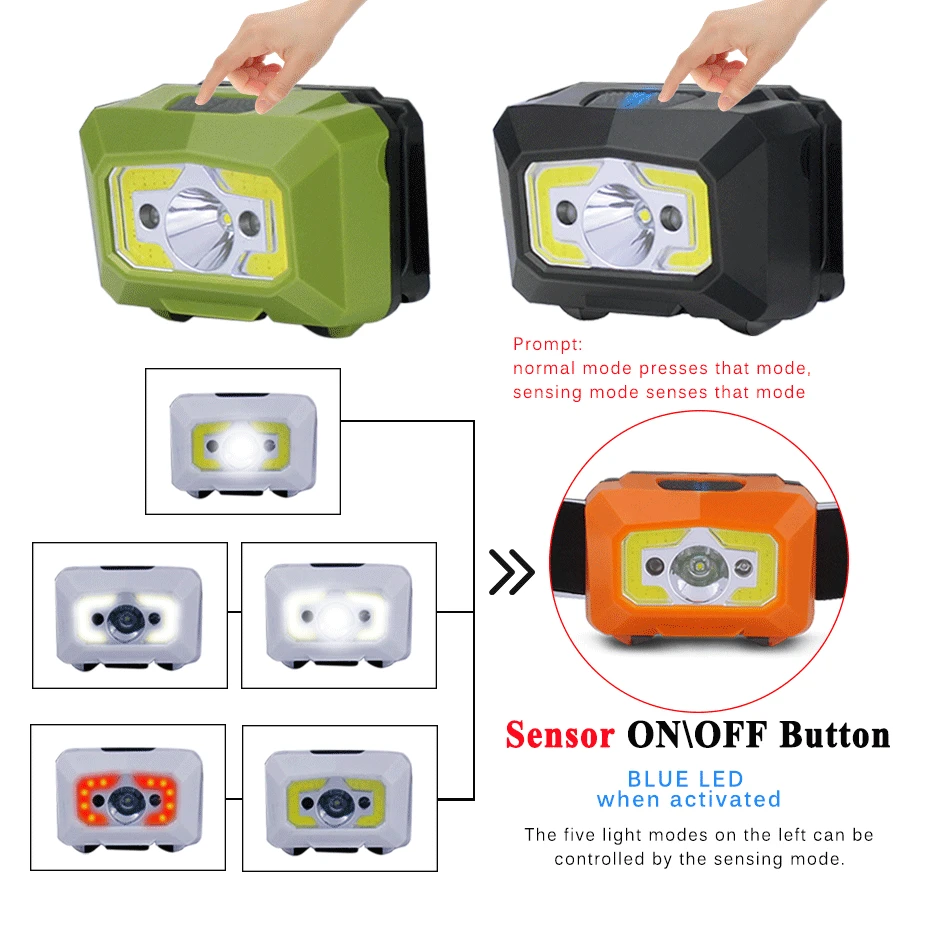 Prompt:
normal mode presses that mode,
sensing mode senses that mode

Sensor ON\OFF Button

BLUE LED
when activated

The five light modes on the left can be controlled by the sensing mode.