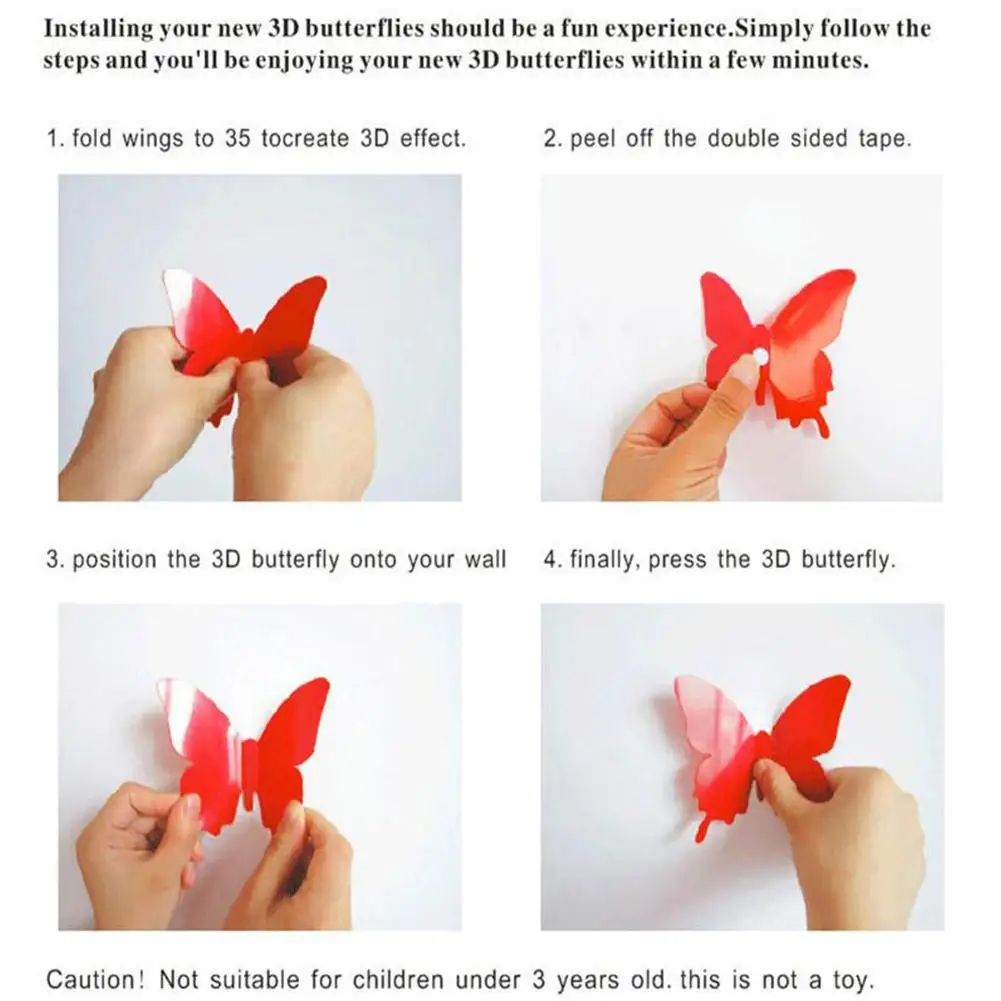 Installing your new 3D butterflies should be a fun experience.Simply follow the steps and you'll be enjoying your new 3D butterflies within a few minutes.

1. fold wings to 35 tocreate 3D effect.

2. peel off the double sided tape.

3. position the 3D butterfly onto your wall

4. finally, press the 3D butterfly.

Caution! Not suitable for children under 3 years old. this is not a toy.