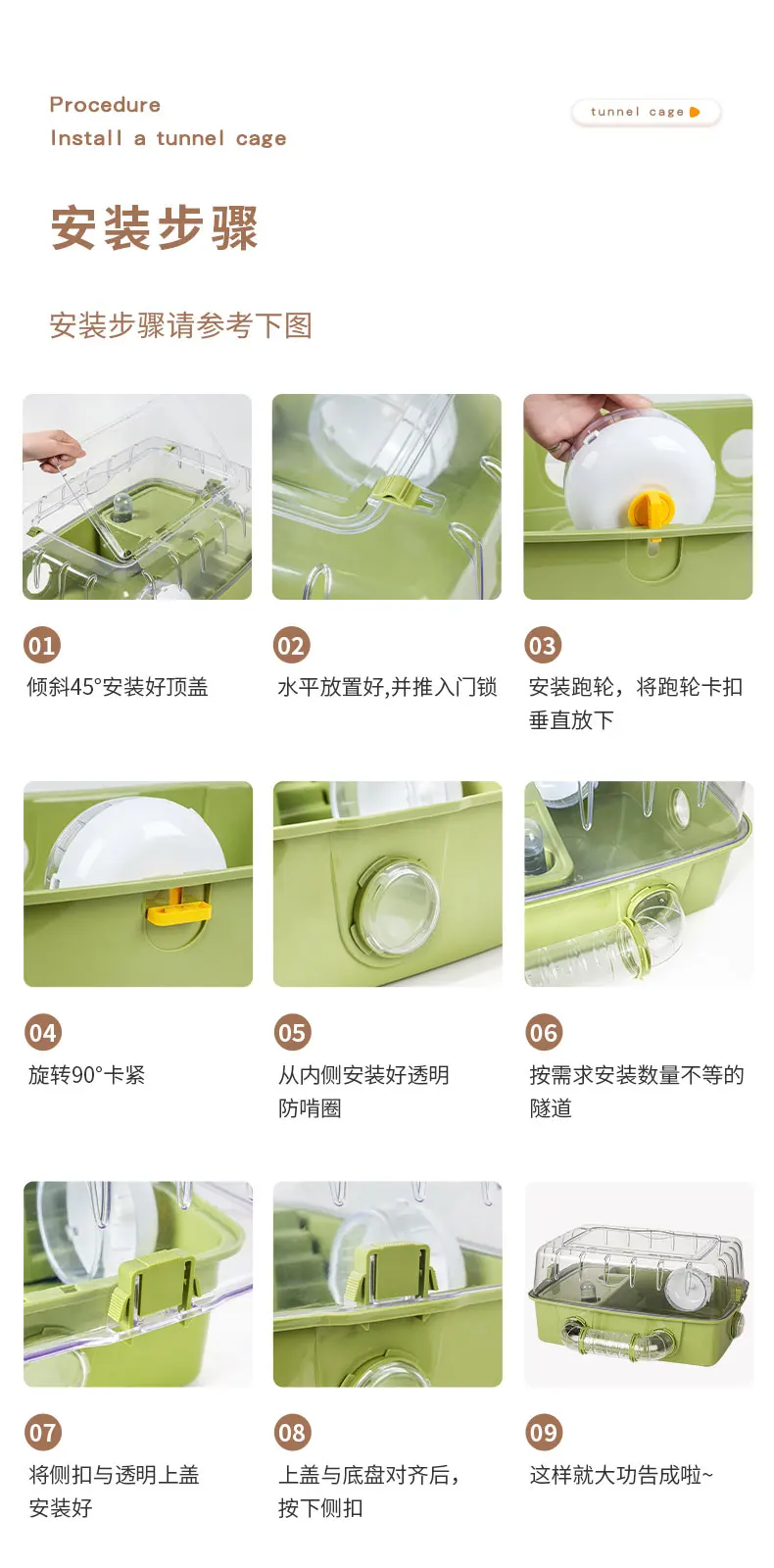 Procedure
Install a tunnel cage

tunnel cage

安装步骤

安装步骤请参考下图

01
倾斜45°安装好顶盖

02
水平放置好,并推入门锁

03
安装跑轮，将跑轮卡扣垂直放下

04
旋转90°卡紧

05
从内侧安装好透明防啃圈

06
按需求安装数量不等的隧道

07
将侧扣与透明上盖安装好

08
上盖与底盘对齐后，按下侧扣

09
这样就大功告成啦~