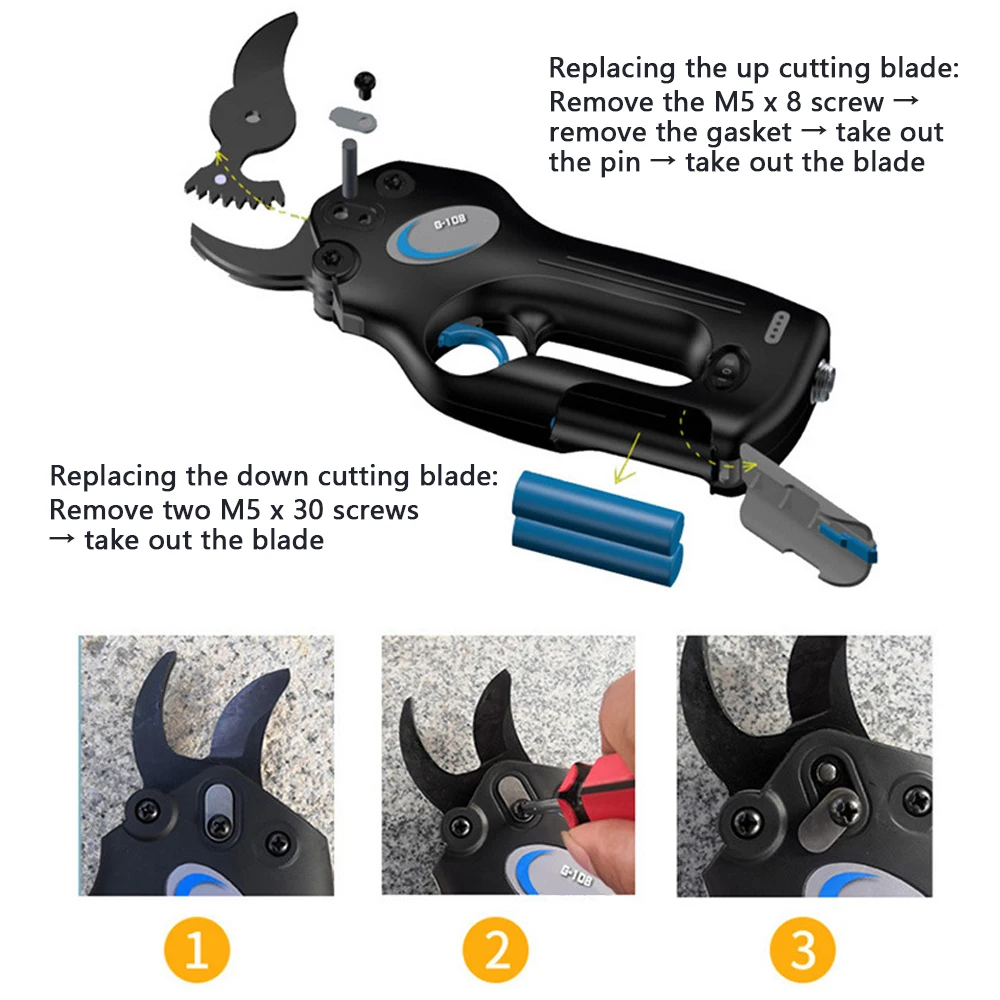 Replacing the up cutting blade:
Remove the M5 x 8 screw → remove the gasket → take out the pin → take out the blade

G-108

Replacing the down cutting blade:
Remove two M5 x 30 screws → take out the blade

G-108

1

2

3