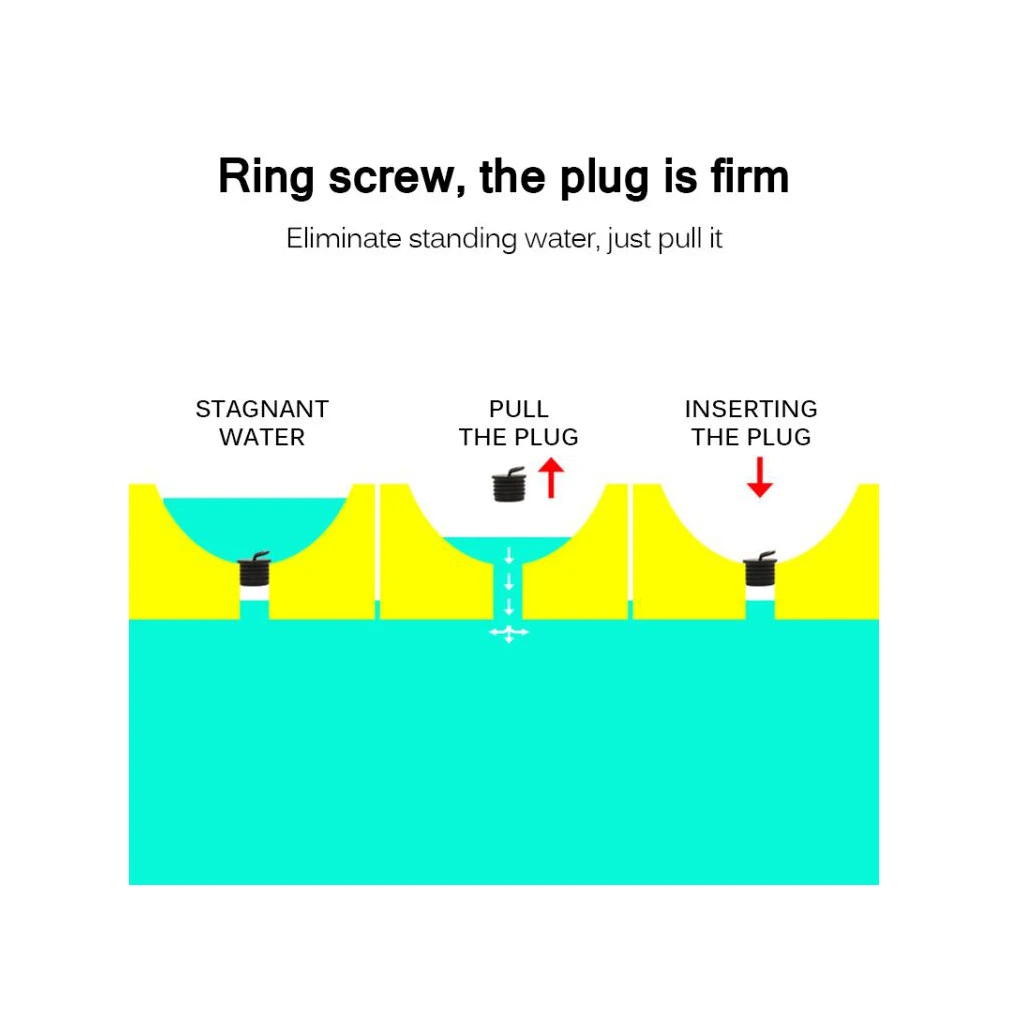 Ring screw, the plug is firm

Eliminate standing water, just pull it

STAGNANT WATER

PULL THE PLUG

INSERTING THE PLUG