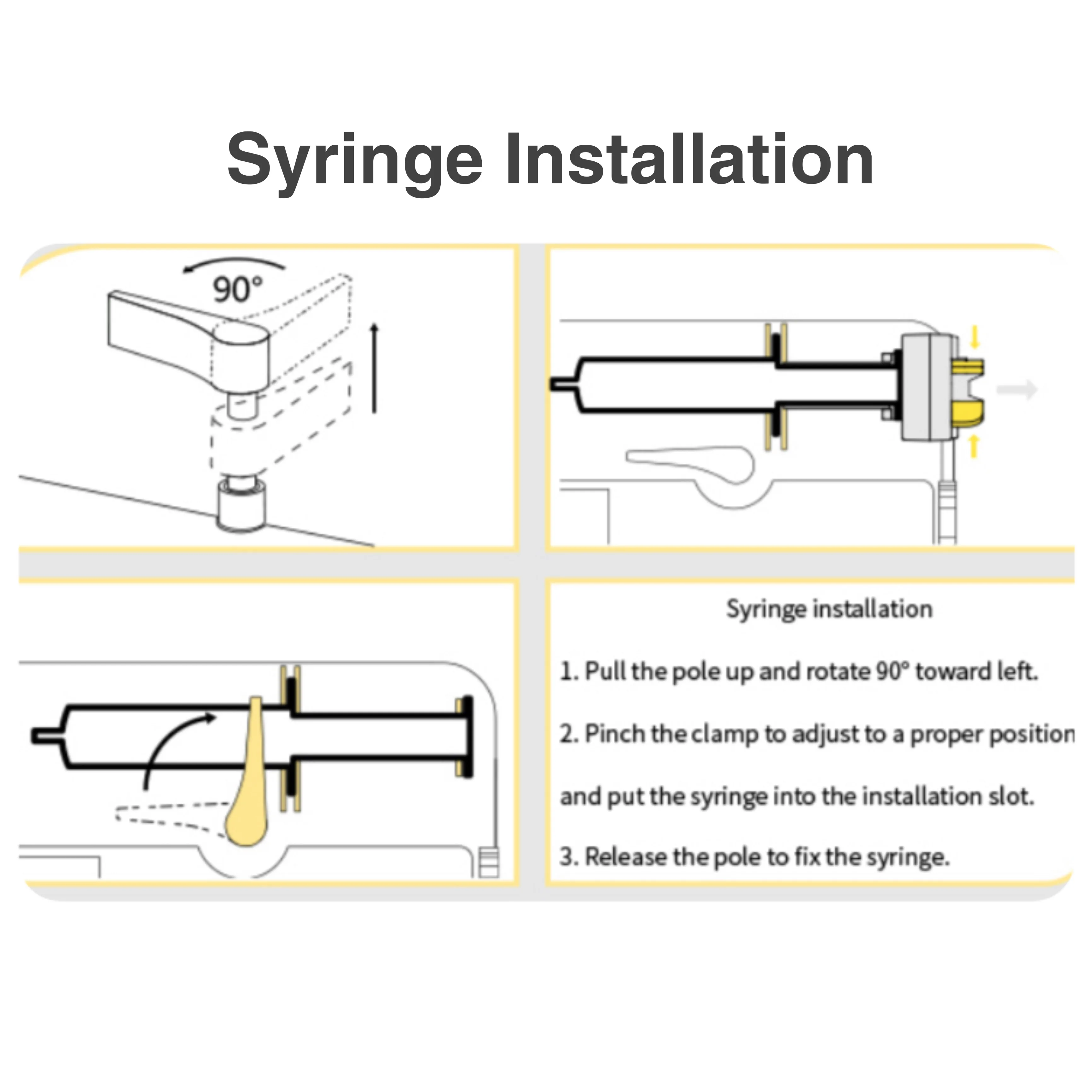 Syringe Installation

90°

Syringe installation

1. Pull the pole up and rotate 90° toward left.

2. Pinch the clamp to adjust to a proper position

and put the syringe into the installation slot.

3. Release the pole to fix the syringe.