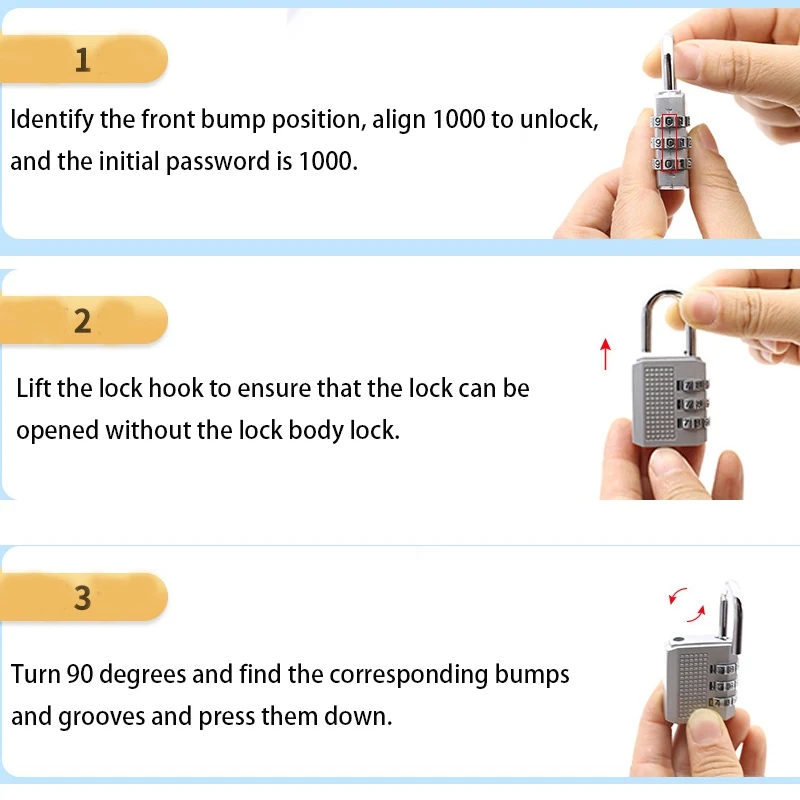 1

Identify the front bump position, align 1000 to unlock, and the initial password is 1000.

2

Lift the lock hook to ensure that the lock can be opened without the lock body lock.

3

Turn 90 degrees and find the corresponding bumps and grooves and press them down.