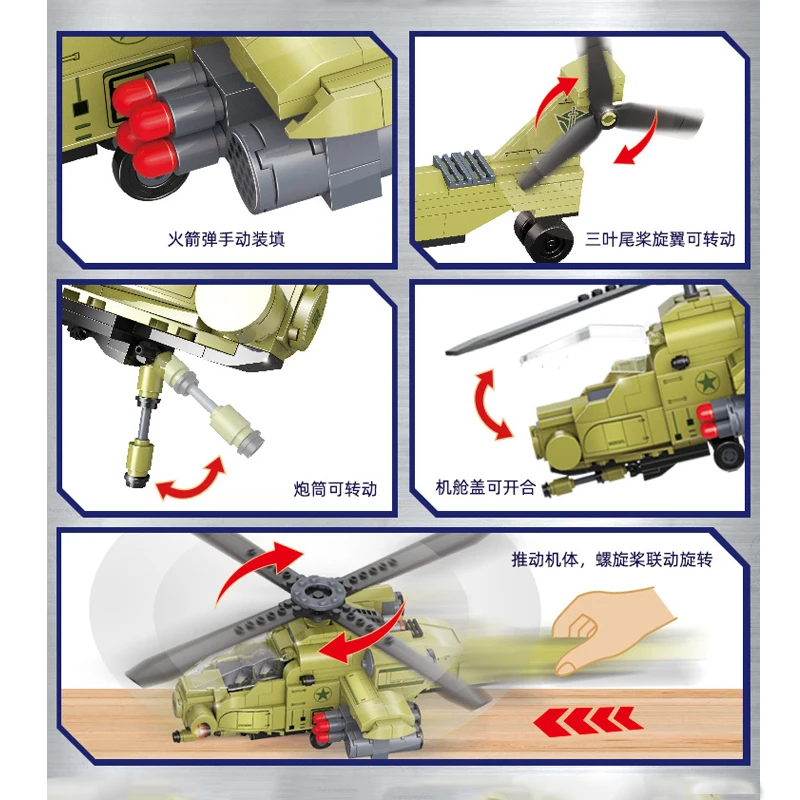 火箭弹手动装填

三叶尾桨旋翼可转动

炮筒可转动

机舱盖可开合

推动机体，螺旋桨联动旋转