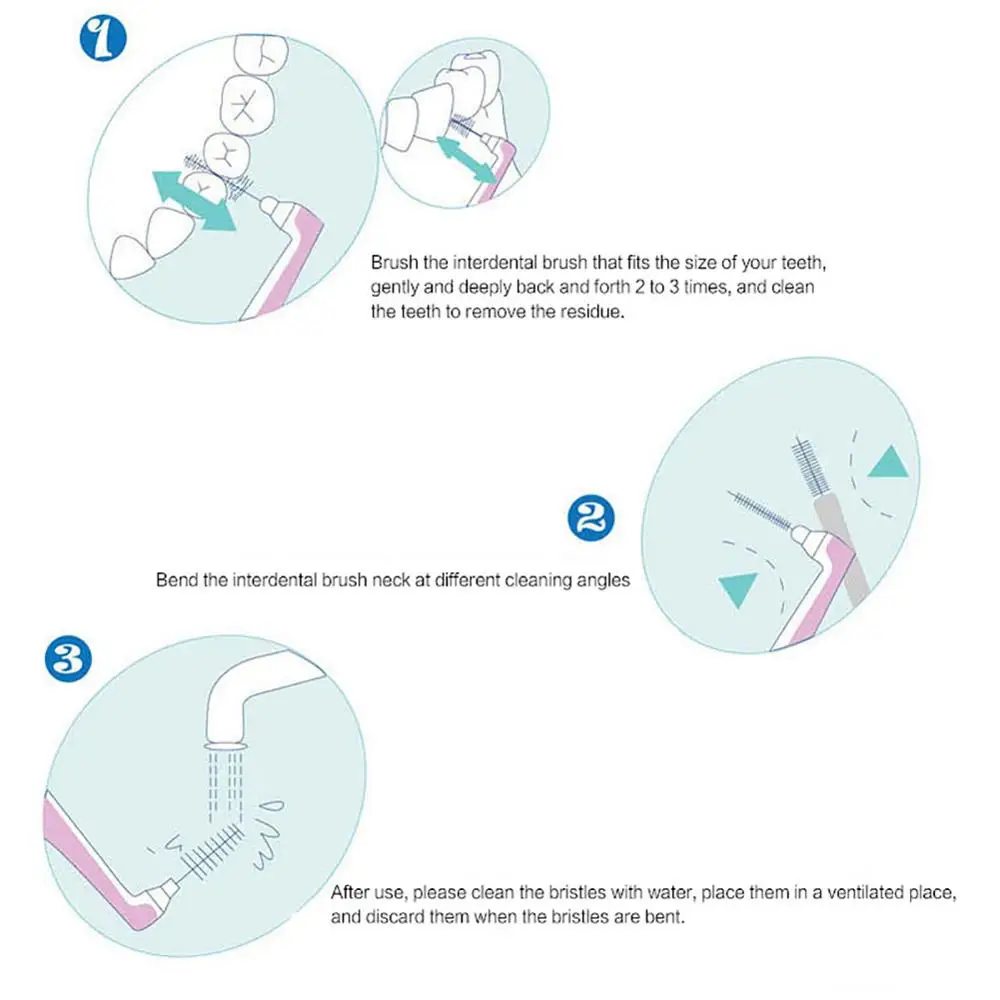 1

Brush the interdental brush that fits the size of your teeth, gently and deeply back and forth 2 to 3 times, and clean the teeth to remove the residue.

2

Bend the interdental brush neck at different cleaning angles

3

After use, please clean the bristles with water, place them in a ventilated place, and discard them when the bristles are bent.