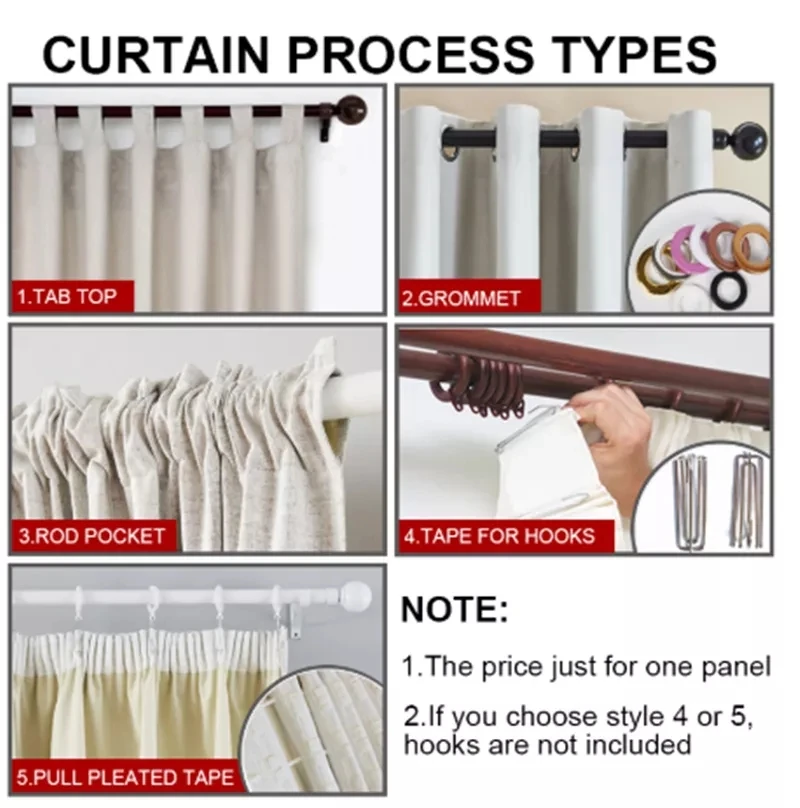 CURTAIN PROCESS TYPES

1.TAB TOP

2.GROMMET

3.ROD POCKET

4.TAPE FOR HOOKS

5.PULL PLEATED TAPE

NOTE:

1.The price just for one panel

2.If you choose style 4 or 5, hooks are not included