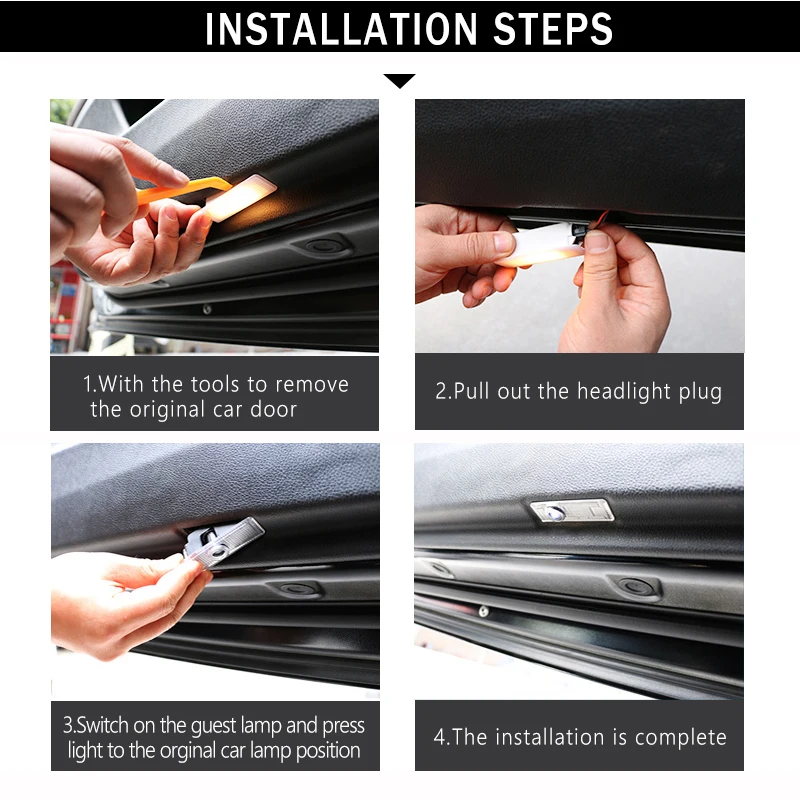 INSTALLATION STEPS

1.With the tools to remove the original car door

2.Pull out the headlight plug

3.Switch on the guest lamp and press light to the orginal car lamp position

4.The installation is complete