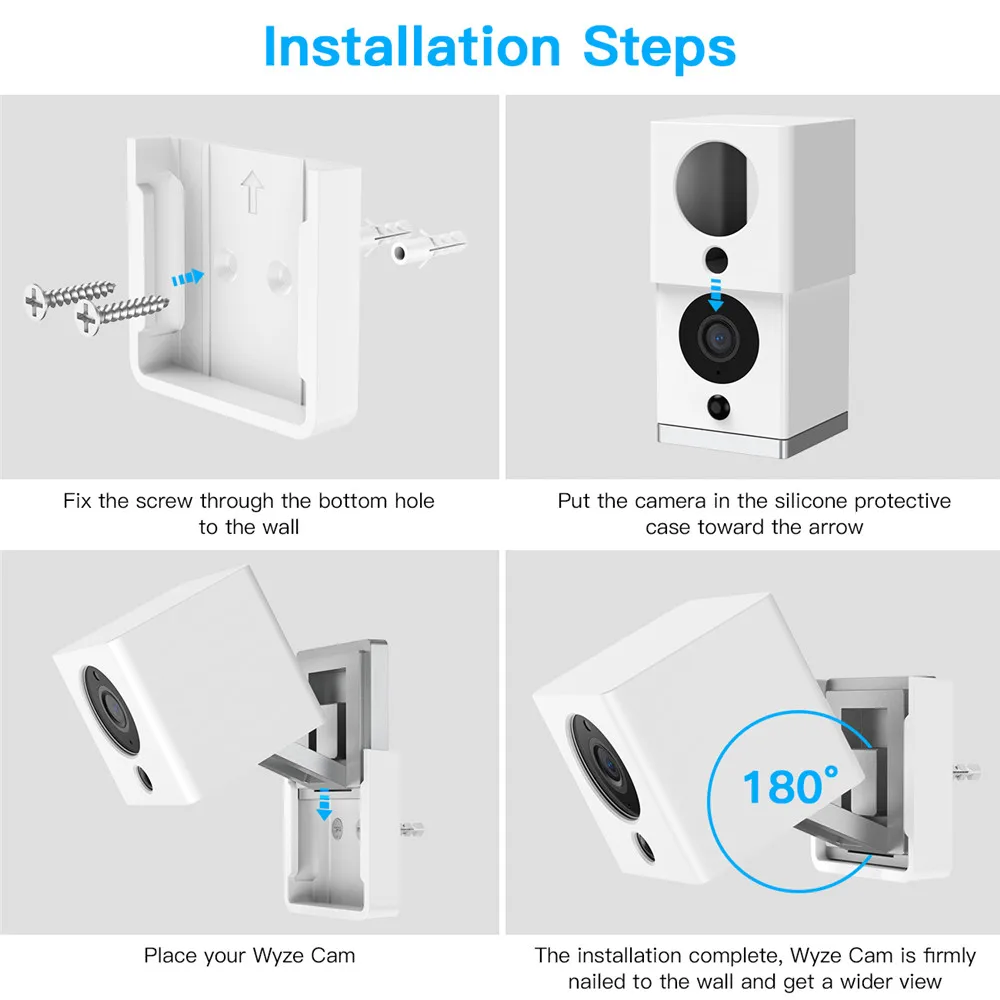 Installation Steps

Fix the screw through the bottom hole to the wall

Put the camera in the silicone protective case toward the arrow

Place your Wyze Cam

180°

The installation complete, Wyze Cam is firmly nailed to the wall and get a wider view