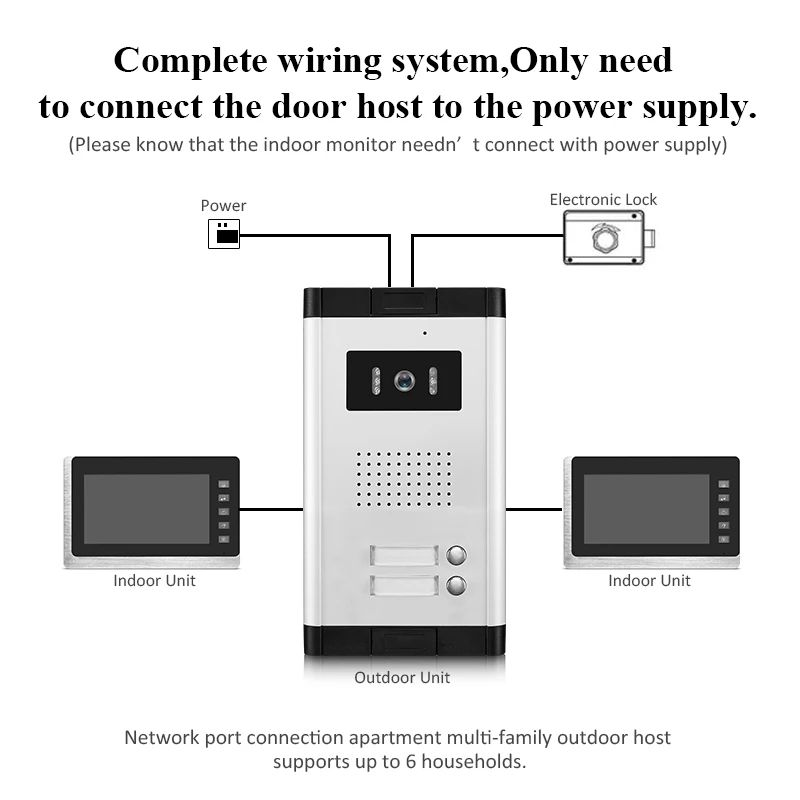 Complete wiring system,Only need to connect the door host to the power supply.

(Please know that the indoor monitor needn’t connect with power supply)

Power

Electronic Lock

Indoor Unit

Indoor Unit

Outdoor Unit

Network port connection apartment multi-family outdoor host supports up to 6 households.