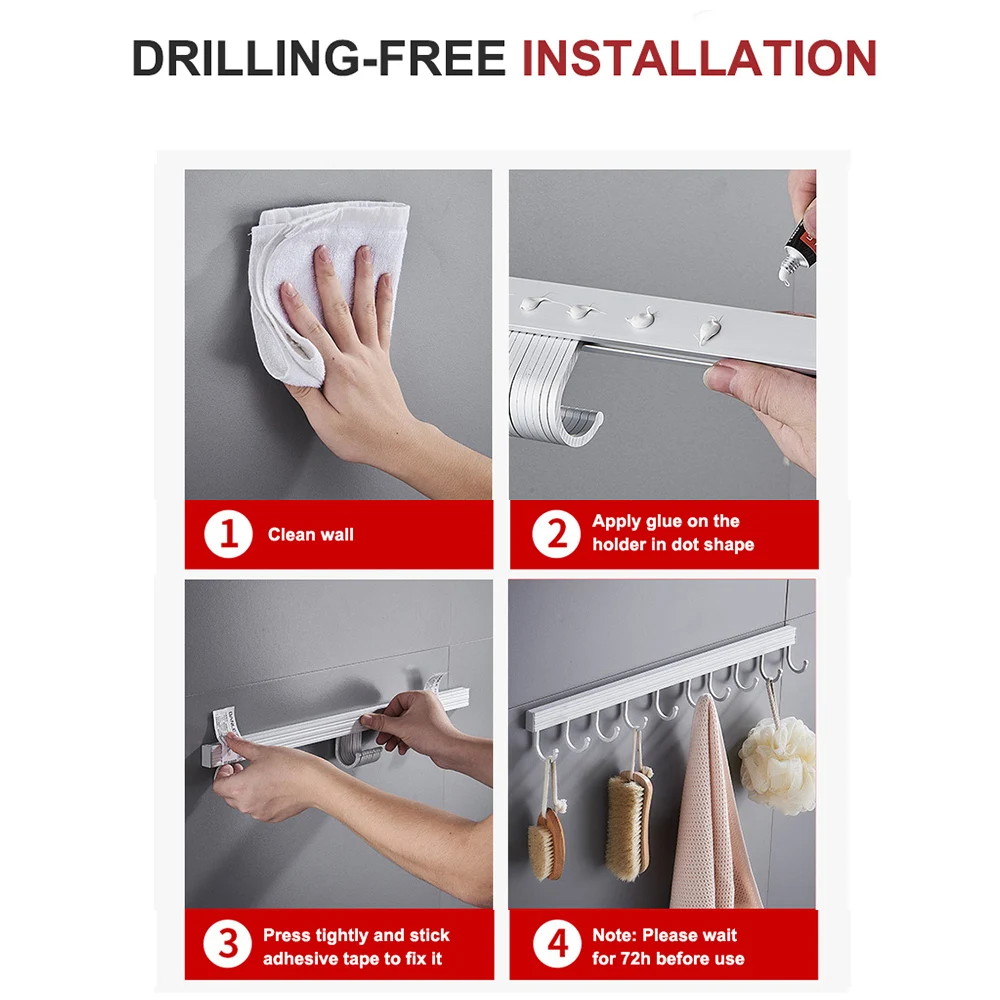 DRILLING-FREE INSTALLATION

1 Clean wall

2 Apply glue on the holder in dot shape

3 Press tightly and stick adhesive tape to fix it

4 Note: Please wait for 72h before use