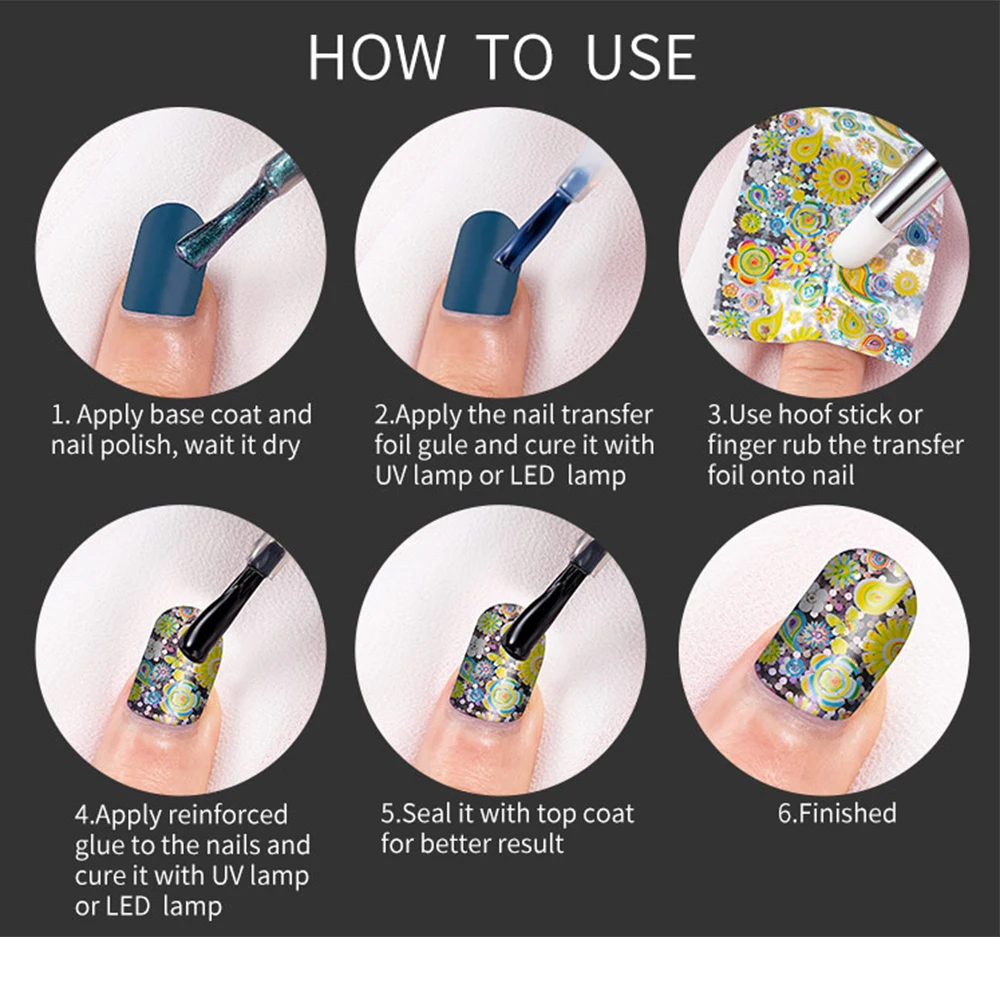 HOW TO USE

1. Apply base coat and nail polish, wait it dry

2.Apply the nail transfer foil gule and cure it with UV lamp or LED lamp

3.Use hoof stick or finger rub the transfer foil onto nail

4.Apply reinforced glue to the nails and cure it with UV lamp or LED lamp

5.Seal it with top coat for better result

6.Finished