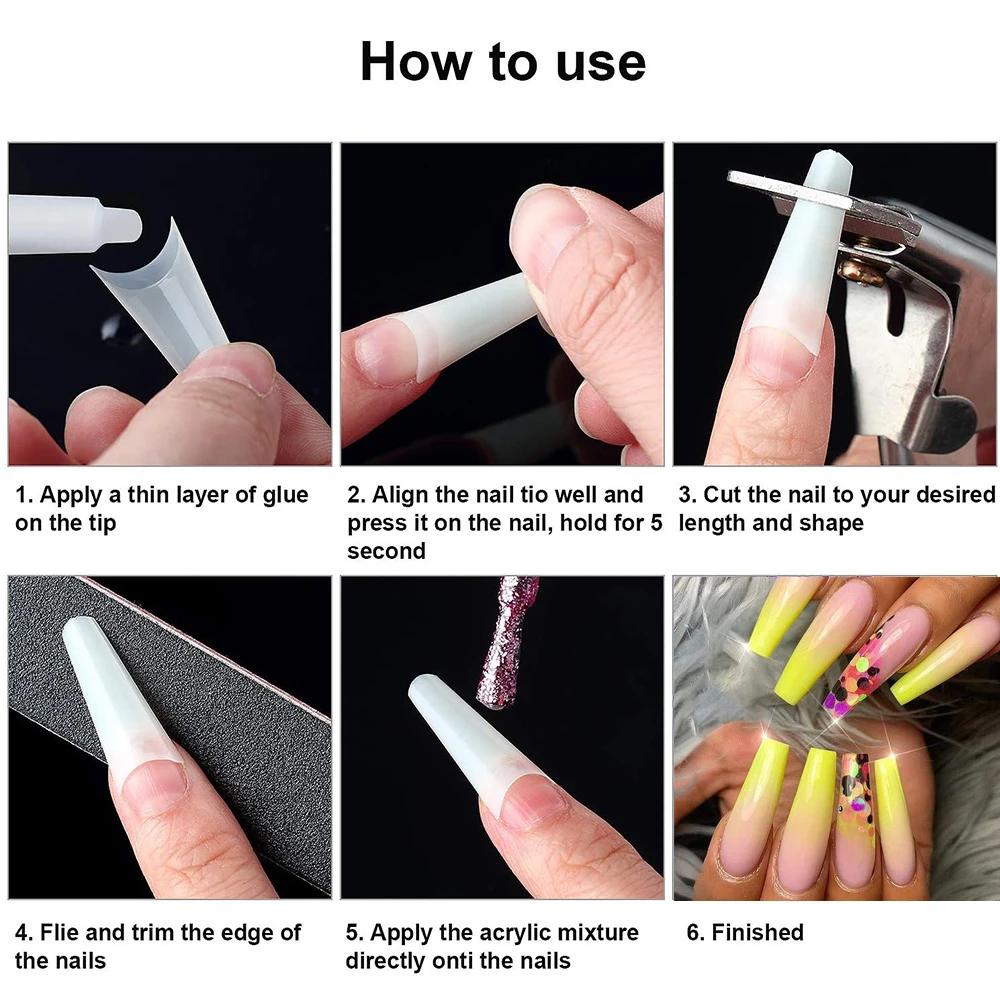 How to use

1. Apply a thin layer of glue on the tip

2. Align the nail tio well and press it on the nail, hold for 5 second

3. Cut the nail to your desired length and shape

4. Flie and trim the edge of the nails

5. Apply the acrylic mixture directly onti the nails

6. Finished