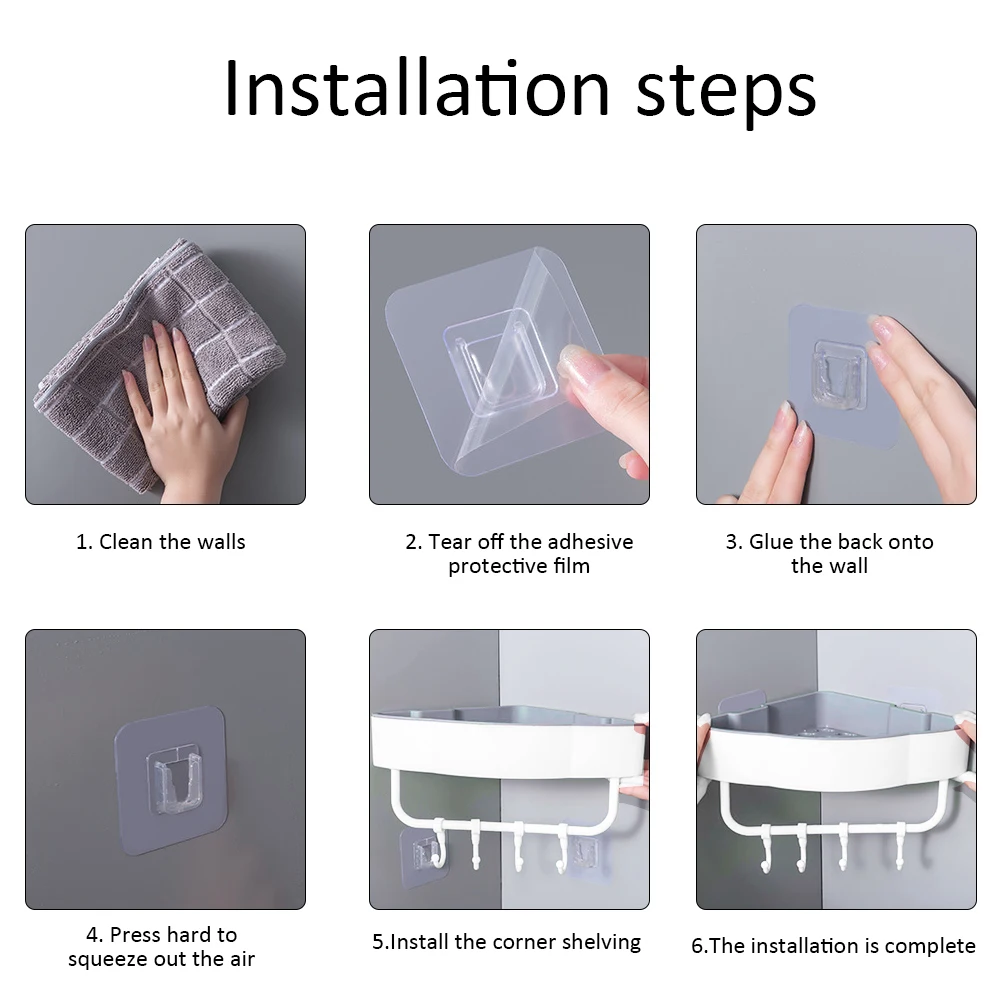 Installation steps

1. Clean the walls

2. Tear off the adhesive protective film

3. Glue the back onto the wall

4. Press hard to squeeze out the air

5.Install the corner shelving

6.The installation is complete