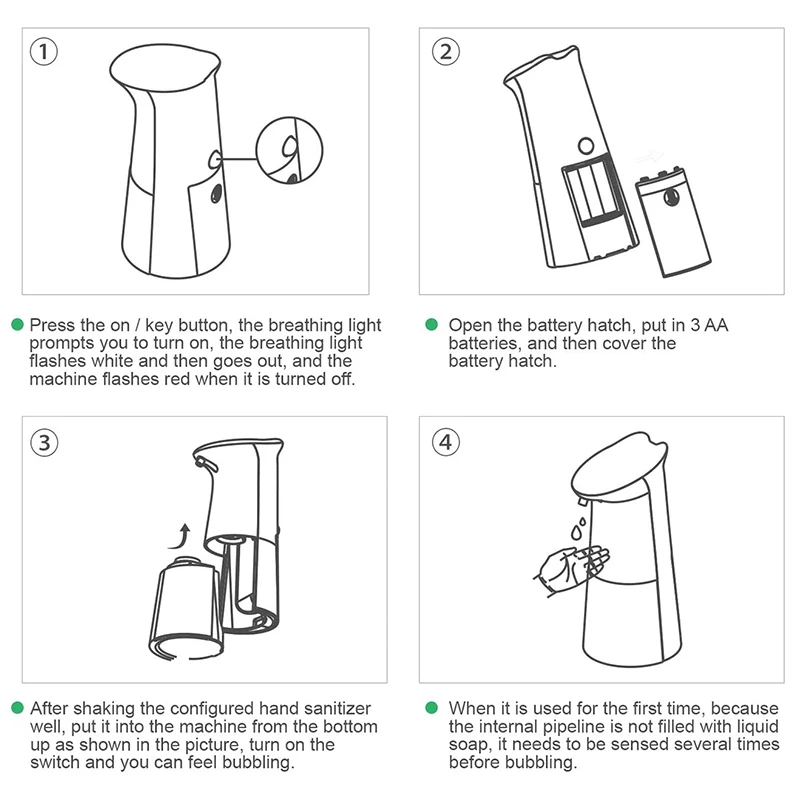 ①

Press the on / key button, the breathing light prompts you to turn on, the breathing light flashes white and then goes out, and the machine flashes red when it is turned off.

②

Open the battery hatch, put in 3 AA batteries, and then cover the battery hatch.

③

After shaking the configured hand sanitizer well, put it into the machine from the bottom up as shown in the picture, turn on the switch and you can feel bubbling.

④

When it is used for the first time, because the internal pipeline is not filled with liquid soap, it needs to be sensed several times before bubbling.