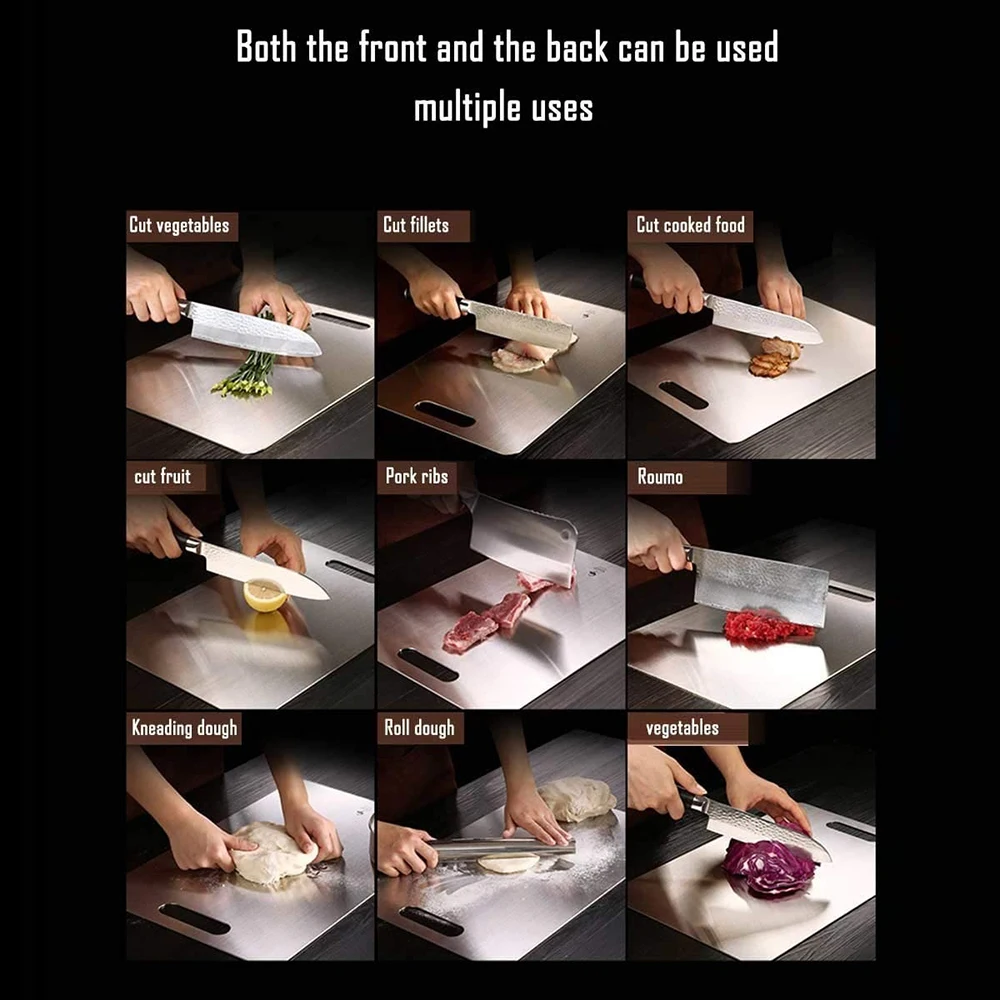 Both the front and the back can be used
multiple uses

Cut vegetables

Cut fillets

Cut cooked food

cut fruit

Pork ribs

Roumo

Kneading dough

Roll dough

vegetables