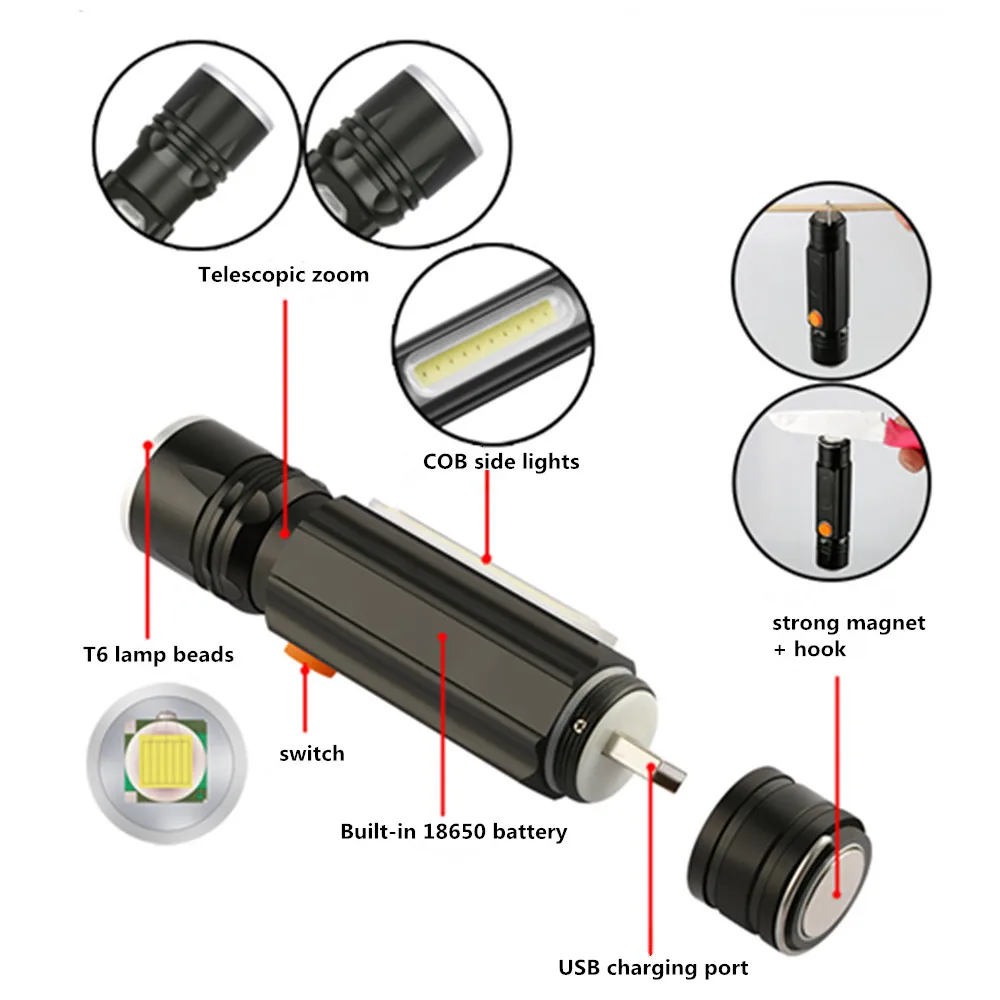 Telescopic zoom

COB side lights

strong magnet
+ hook

T6 lamp beads

switch

Built-in 18650 battery

USB charging port