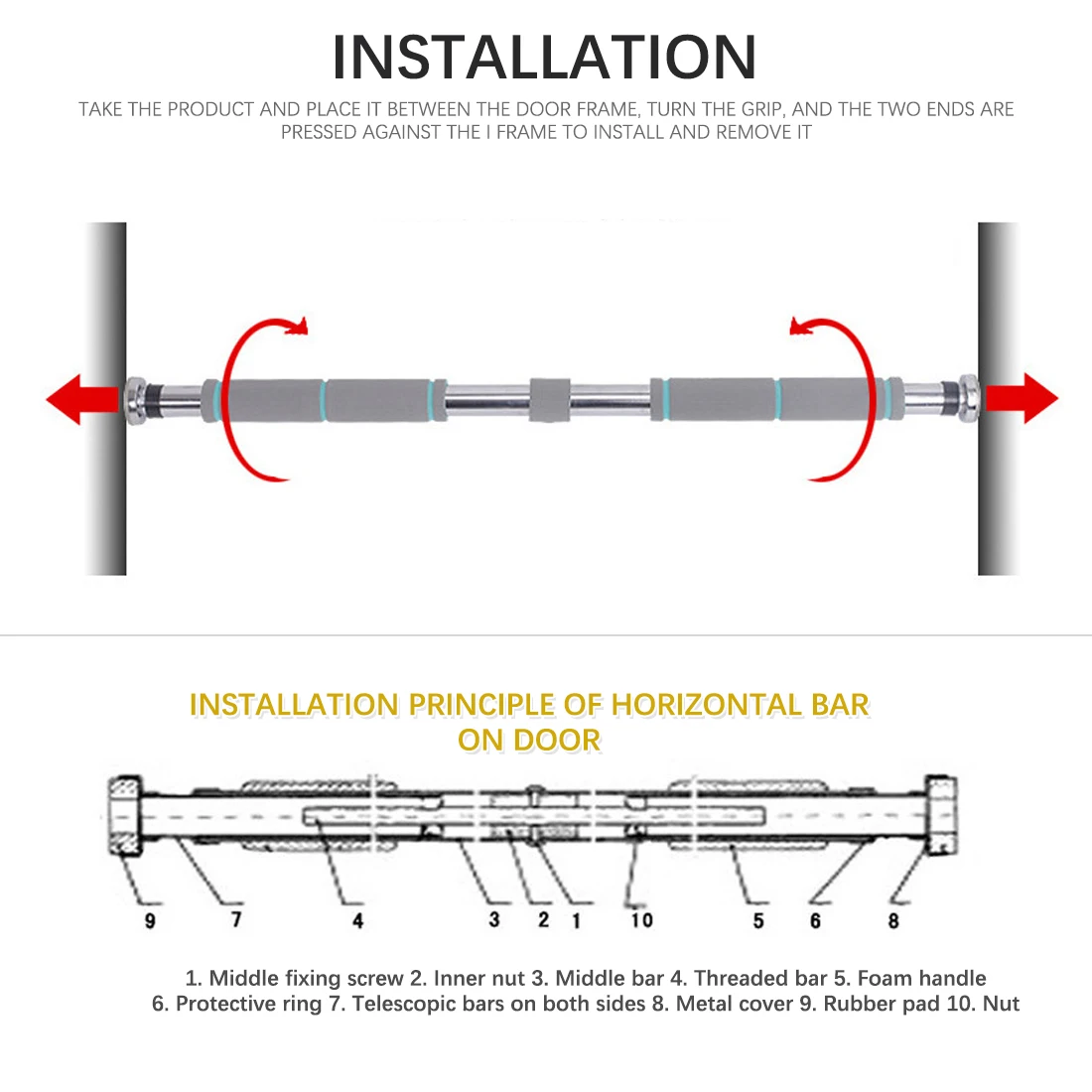 INSTALLATION

TAKE THE PRODUCT AND PLACE IT BETWEEN THE DOOR FRAME, TURN THE GRIP, AND THE TWO ENDS ARE PRESSED AGAINST THE I FRAME TO INSTALL AND REMOVE IT

INSTALLATION PRINCIPLE OF HORIZONTAL BAR ON DOOR

9 7 4 3 2 1 10 5 6 8

1. Middle fixing screw 2. Inner nut 3. Middle bar 4. Threaded bar 5. Foam handle 6. Protective ring 7. Telescopic bars on both sides 8. Metal cover 9. Rubber pad 10. Nut