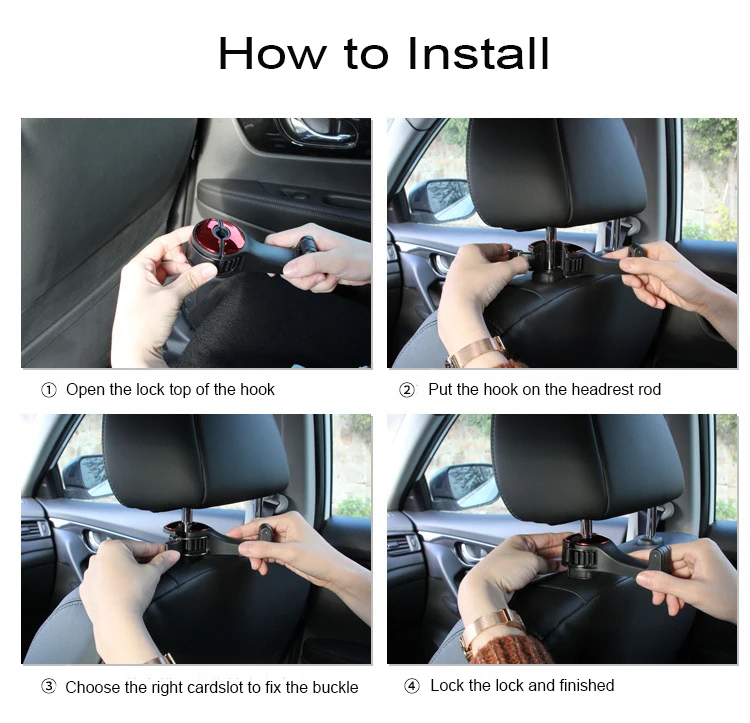 How to Install

① Open the lock top of the hook

② Put the hook on the headrest rod

③ Choose the right cardslot to fix the buckle

④ Lock the lock and finished