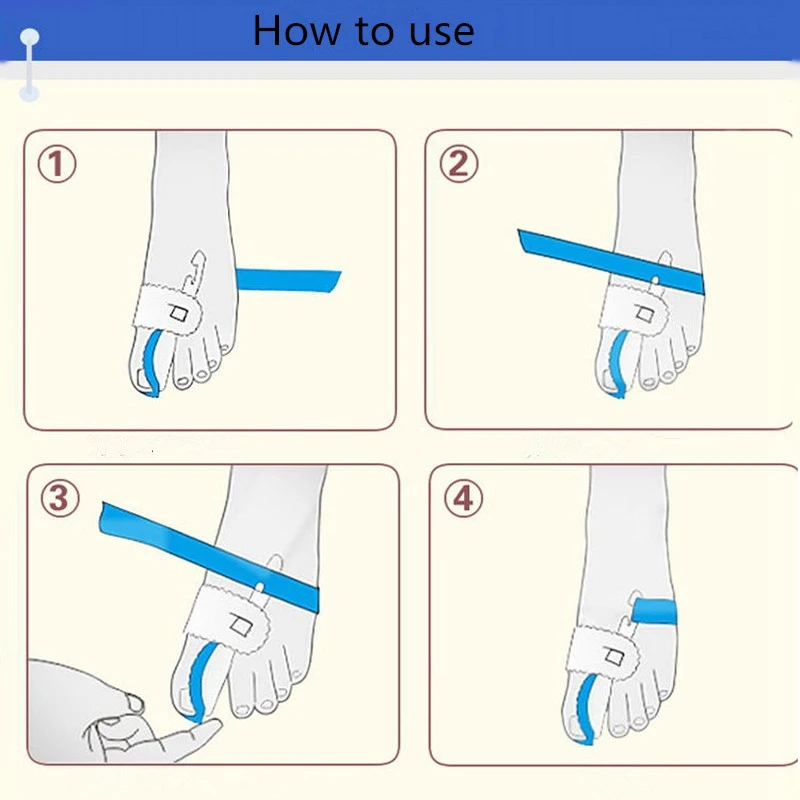 How to use

①

②

③

④