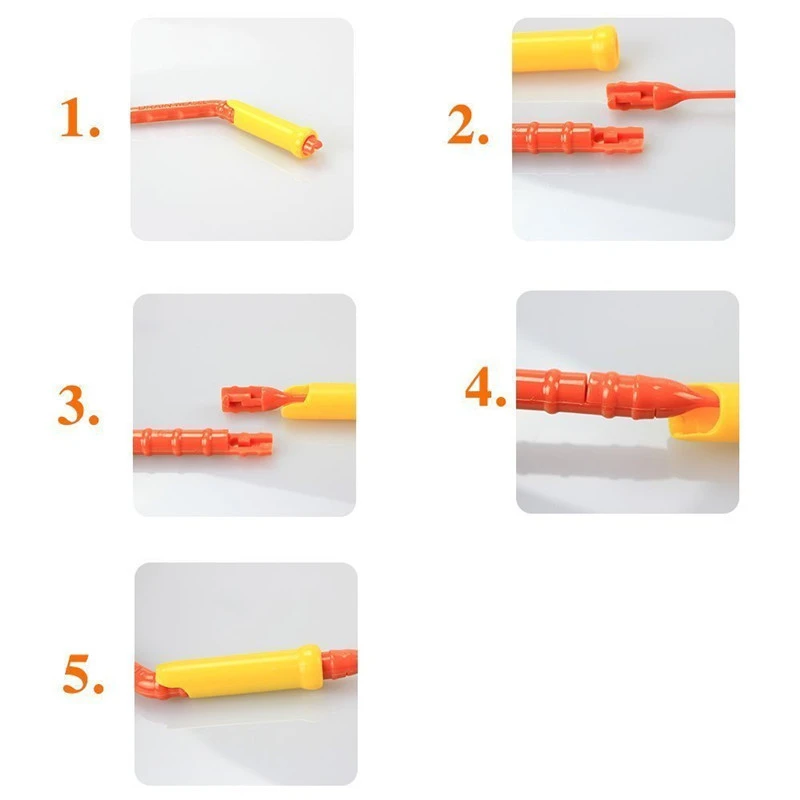 1.

2.

3.

4.

5.