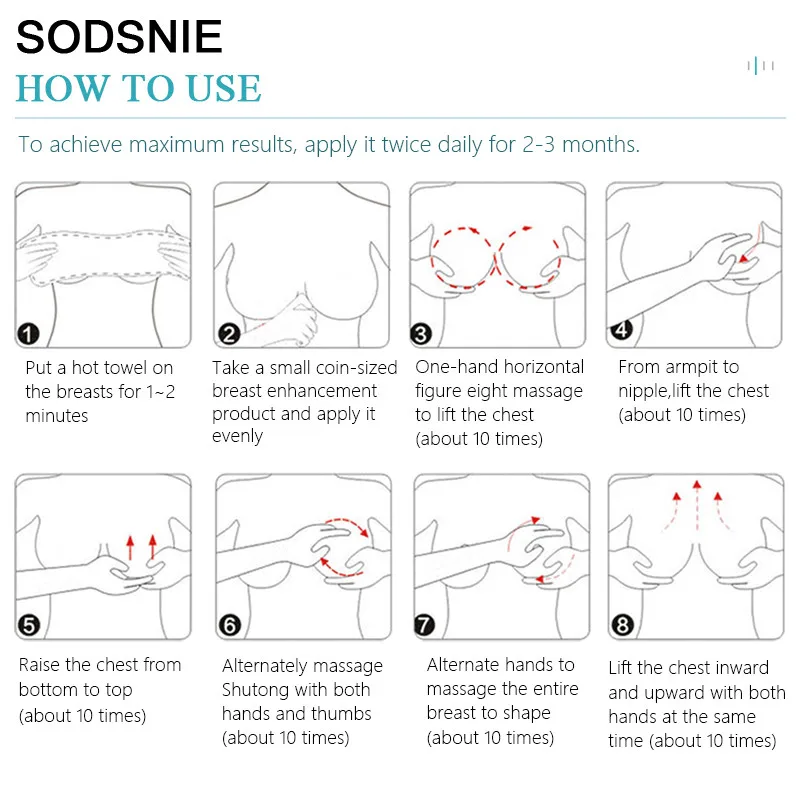 SODSNIE

HOW TO USE

To achieve maximum results, apply it twice daily for 2-3 months.

1
Put a hot towel on the breasts for 1~2 minutes

2
Take a small coin-sized breast enhancement product and apply it evenly

3
One-hand horizontal figure eight massage to lift the chest (about 10 times)

4
From armpit to nipple,lift the chest (about 10 times)

5
Raise the chest from bottom to top (about 10 times)

6
Alternately massage Shutong with both hands and thumbs (about 10 times)

7
Alternate hands to massage the entire breast to shape (about 10 times)

8
Lift the chest inward and upward with both hands at the same time (about 10 times)