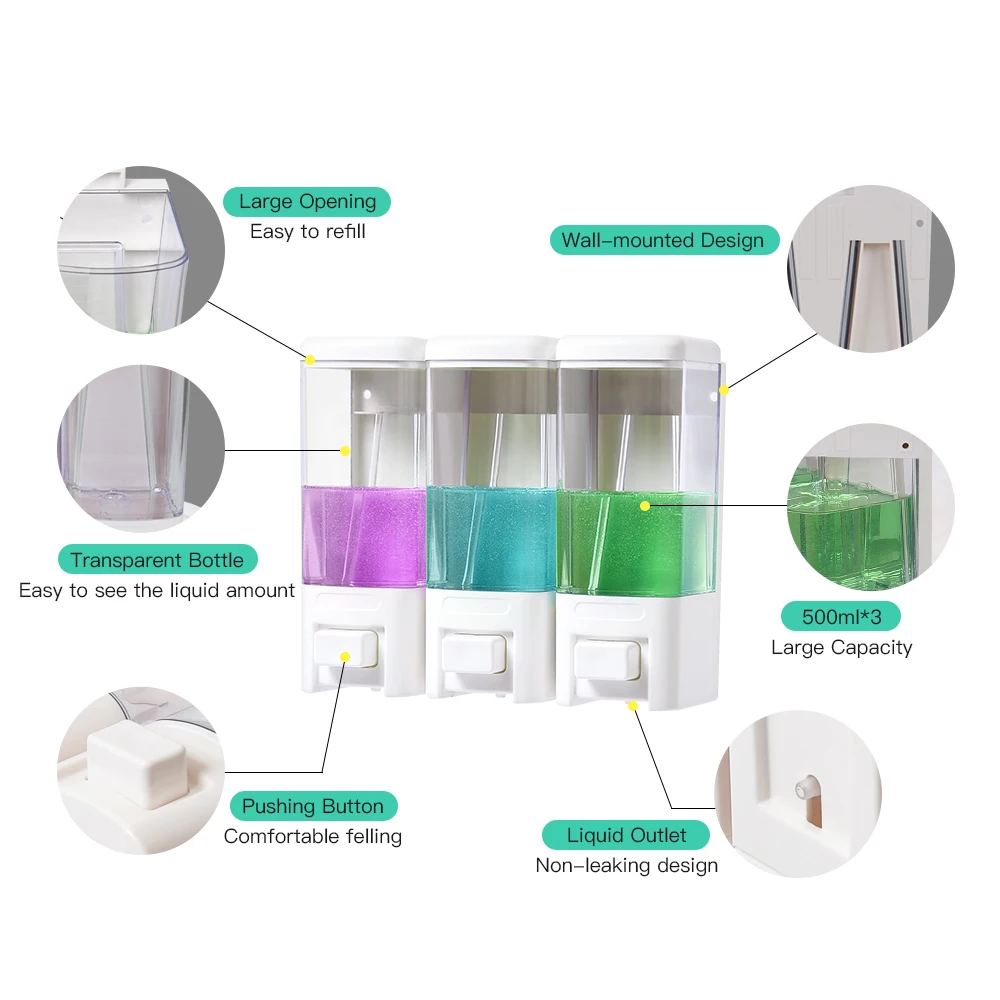 Large Opening
Easy to refill

Wall-mounted Design

Transparent Bottle
Easy to see the liquid amount

500ml*3
Large Capacity

Pushing Button
Comfortable felling

Liquid Outlet
Non-leaking design