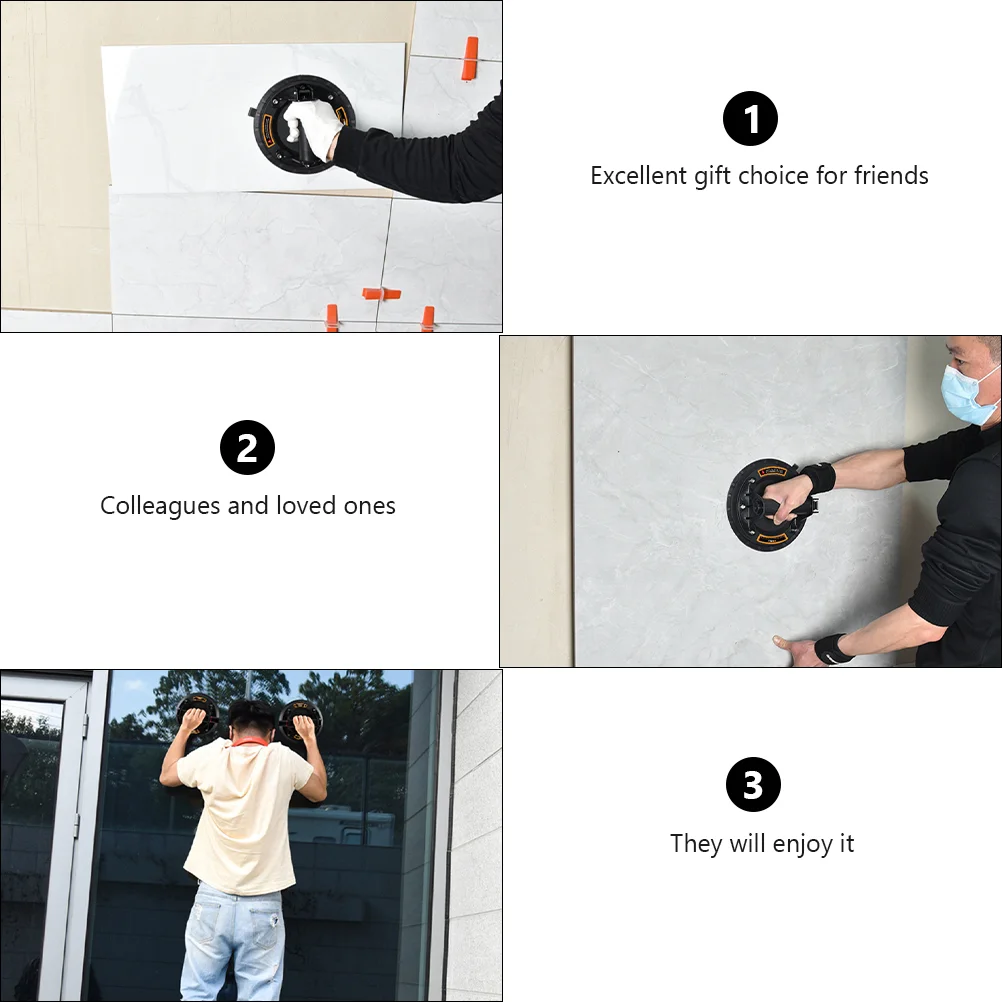 1
Excellent gift choice for friends

2
Colleagues and loved ones

3
They will enjoy it