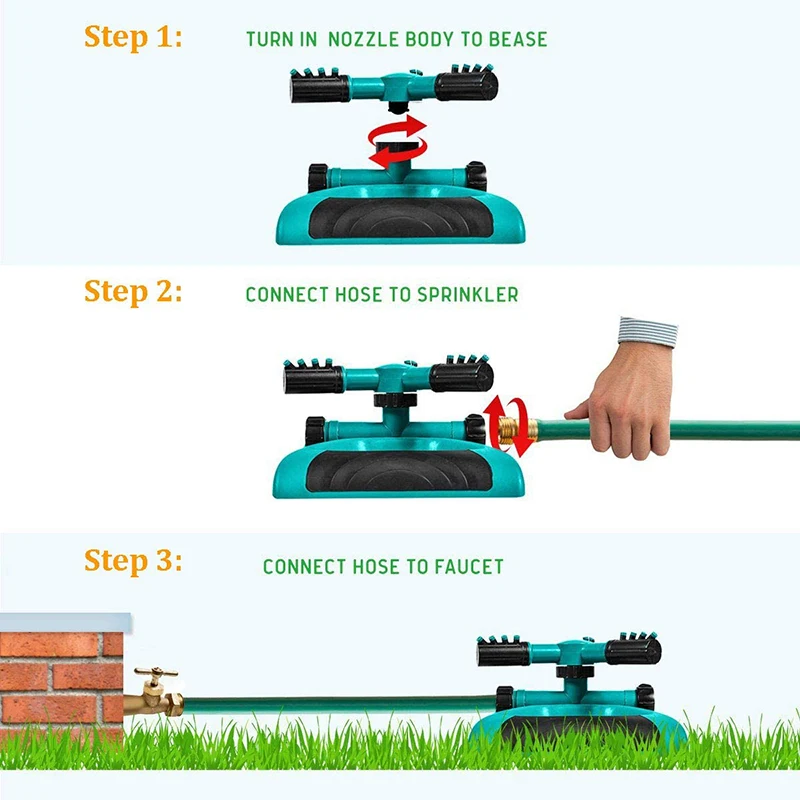 Step 1: TURN IN NOZZLE BODY TO BEASE

Step 2: CONNECT HOSE TO SPRINKLER

Step 3: CONNECT HOSE TO FAUCET