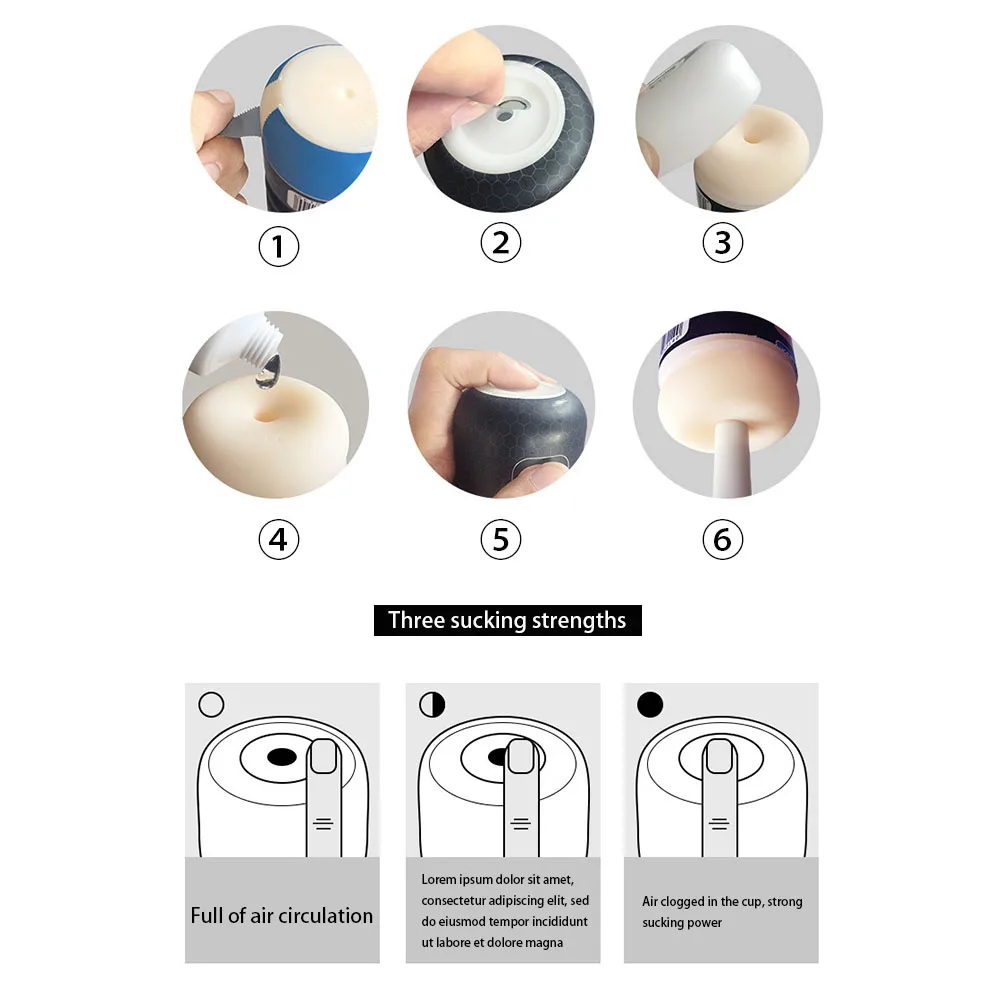 ①
②
③
④
⑤
⑥

Three sucking strengths

Full of air circulation

Lorem ipsum dolor sit amet, consectetur adipiscing elit, sed do eiusmod tempor incididunt ut labore et dolore magna

Air clogged in the cup, strong sucking power