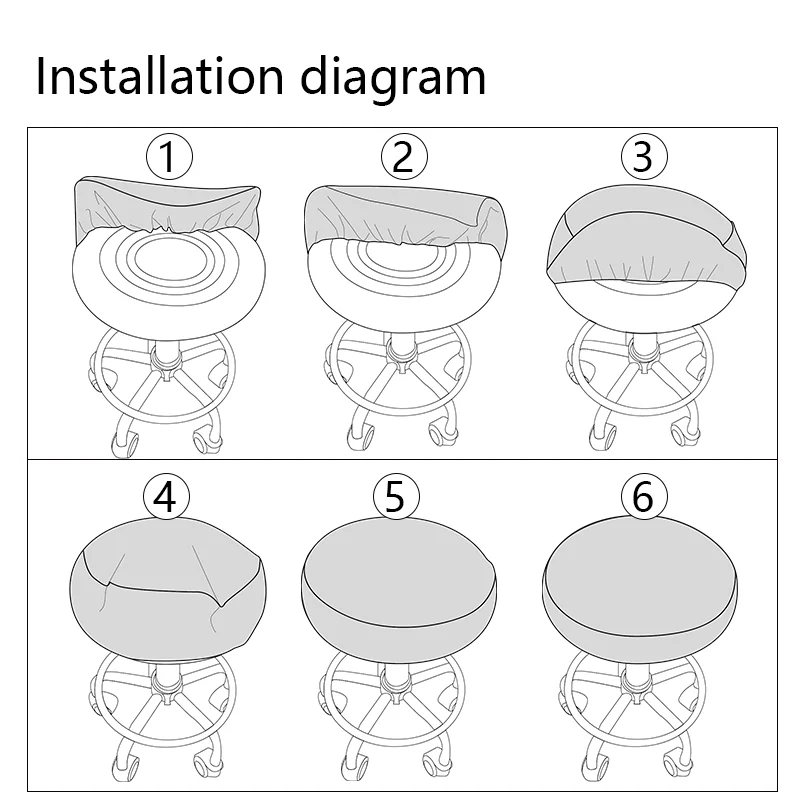 Installation diagram

1

2

3

4

5

6