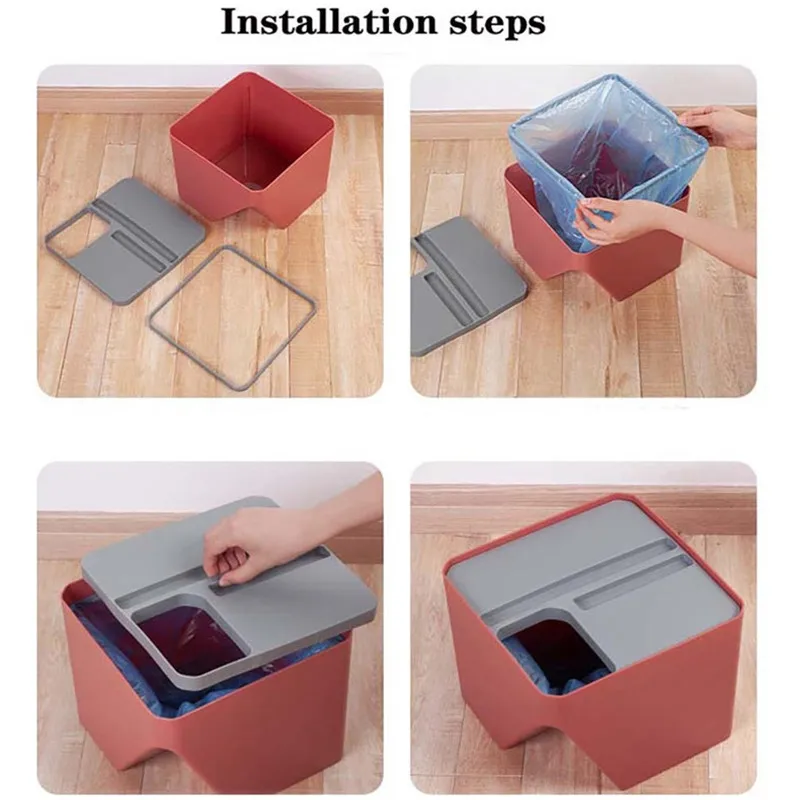 Installation steps