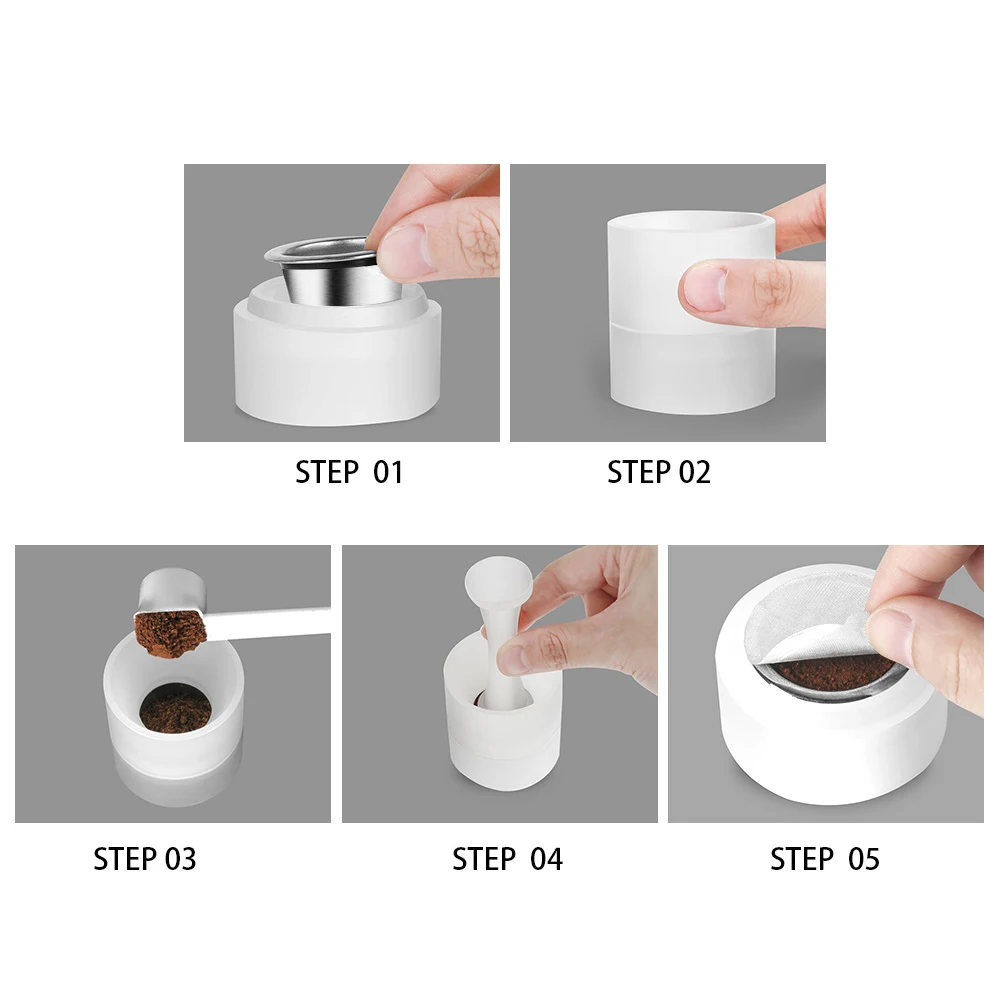 STEP 01

STEP 02

STEP 03

STEP 04

STEP 05