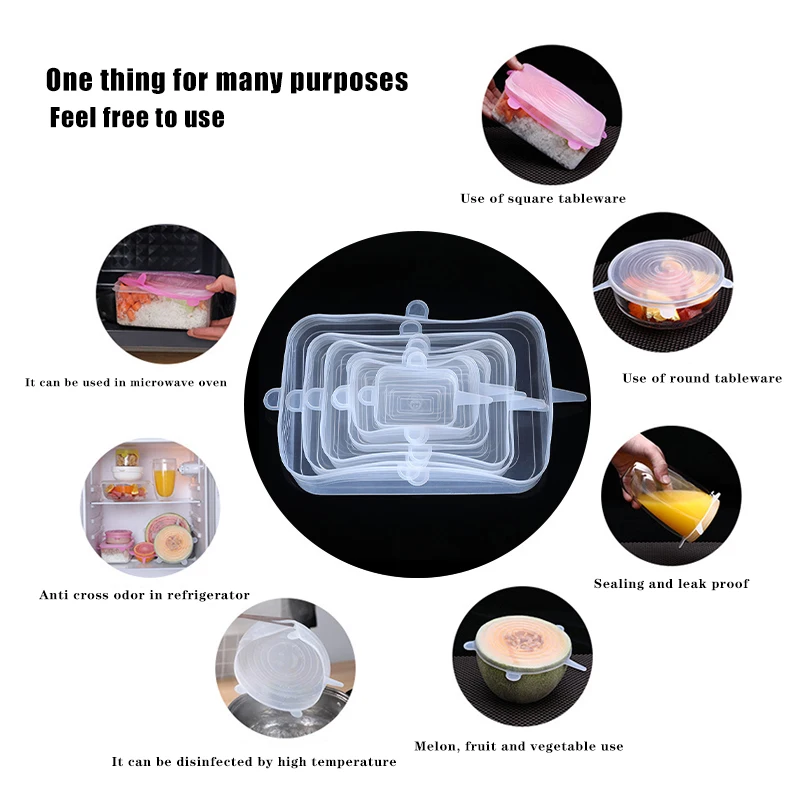 One thing for many purposes
Feel free to use

Use of square tableware

It can be used in microwave oven

Use of round tableware

Anti cross odor in refrigerator

Sealing and leak proof

It can be disinfected by high temperature

Melon, fruit and vegetable use