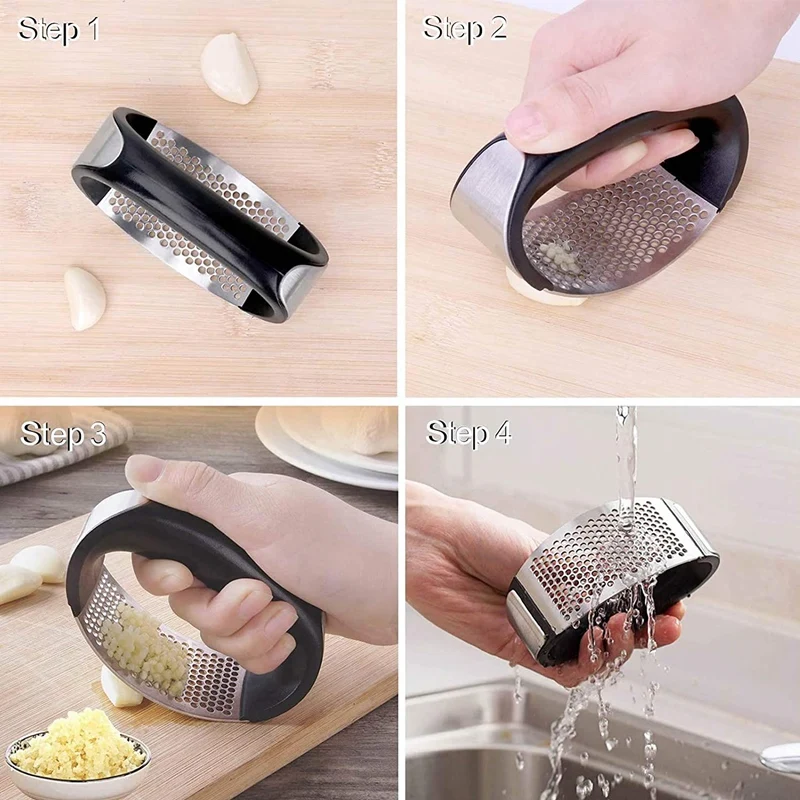 Step 1

Step 2

Step 3

Step 4