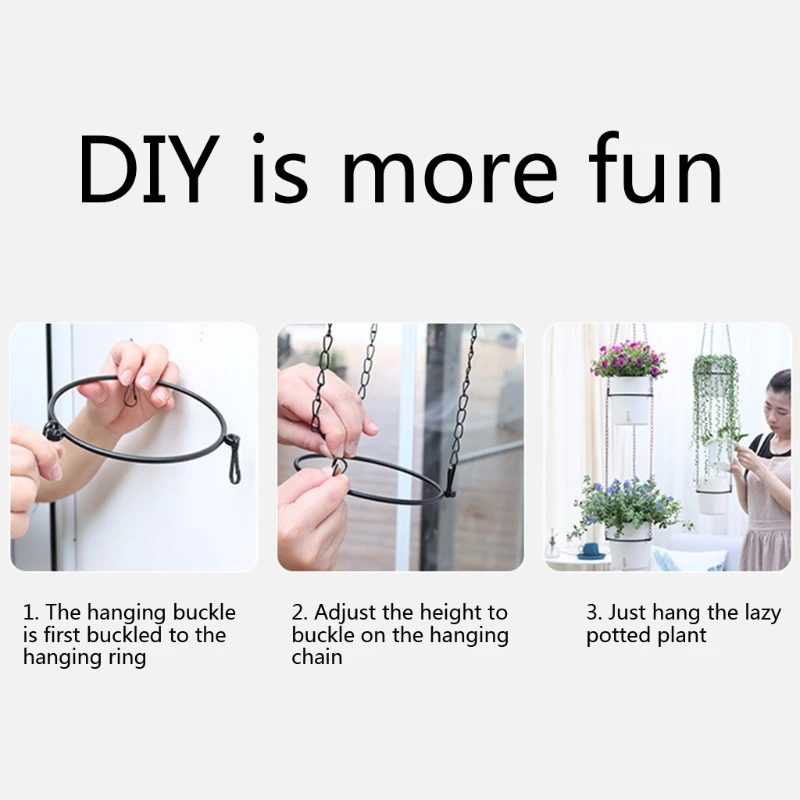 DIY is more fun

1. The hanging buckle is first buckled to the hanging ring

2. Adjust the height to buckle on the hanging chain

3. Just hang the lazy potted plant