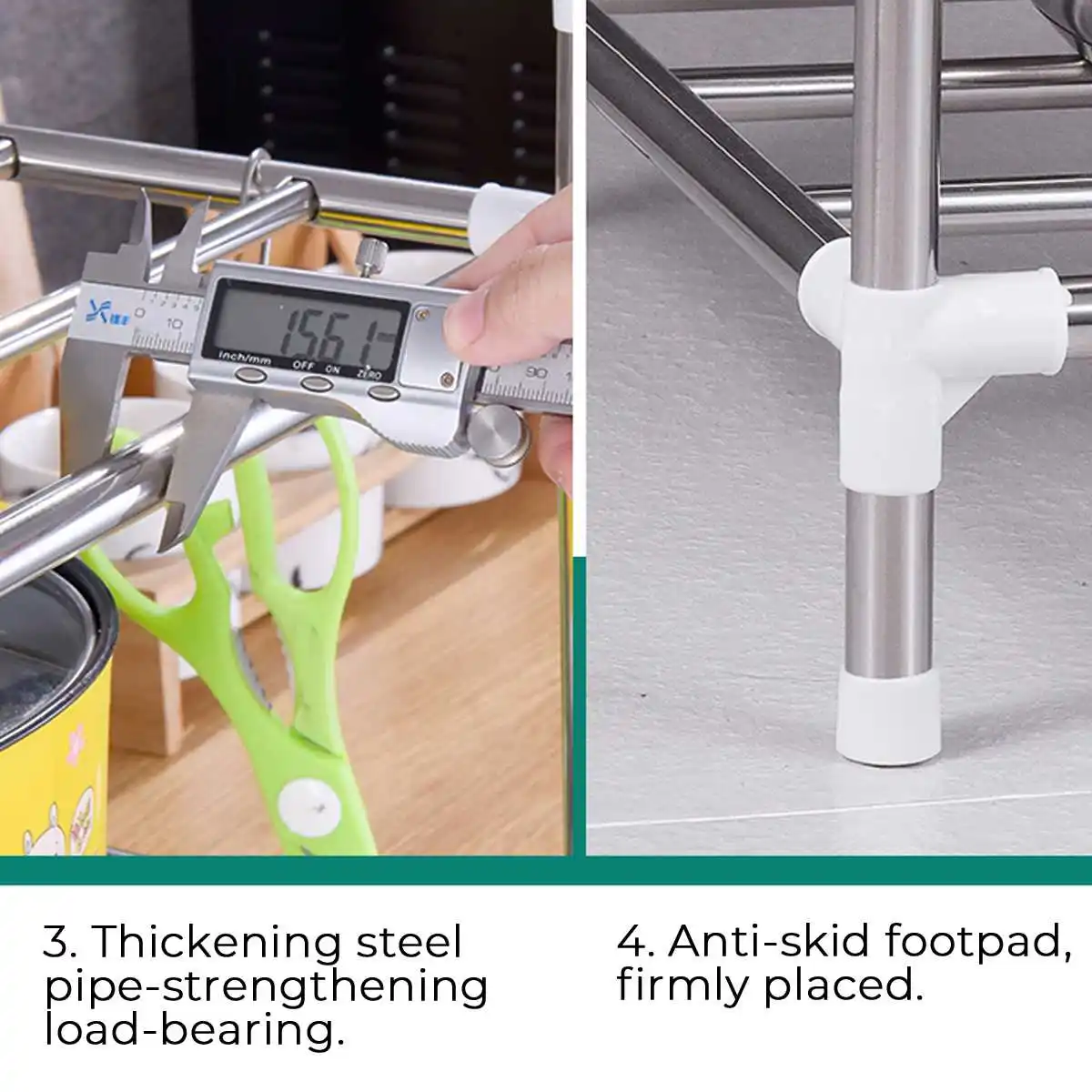 0 10
15.61
inch/mm OFF ON ZERO
90

3. Thickening steel pipe-strengthening load-bearing.

4. Anti-skid footpad, firmly placed.