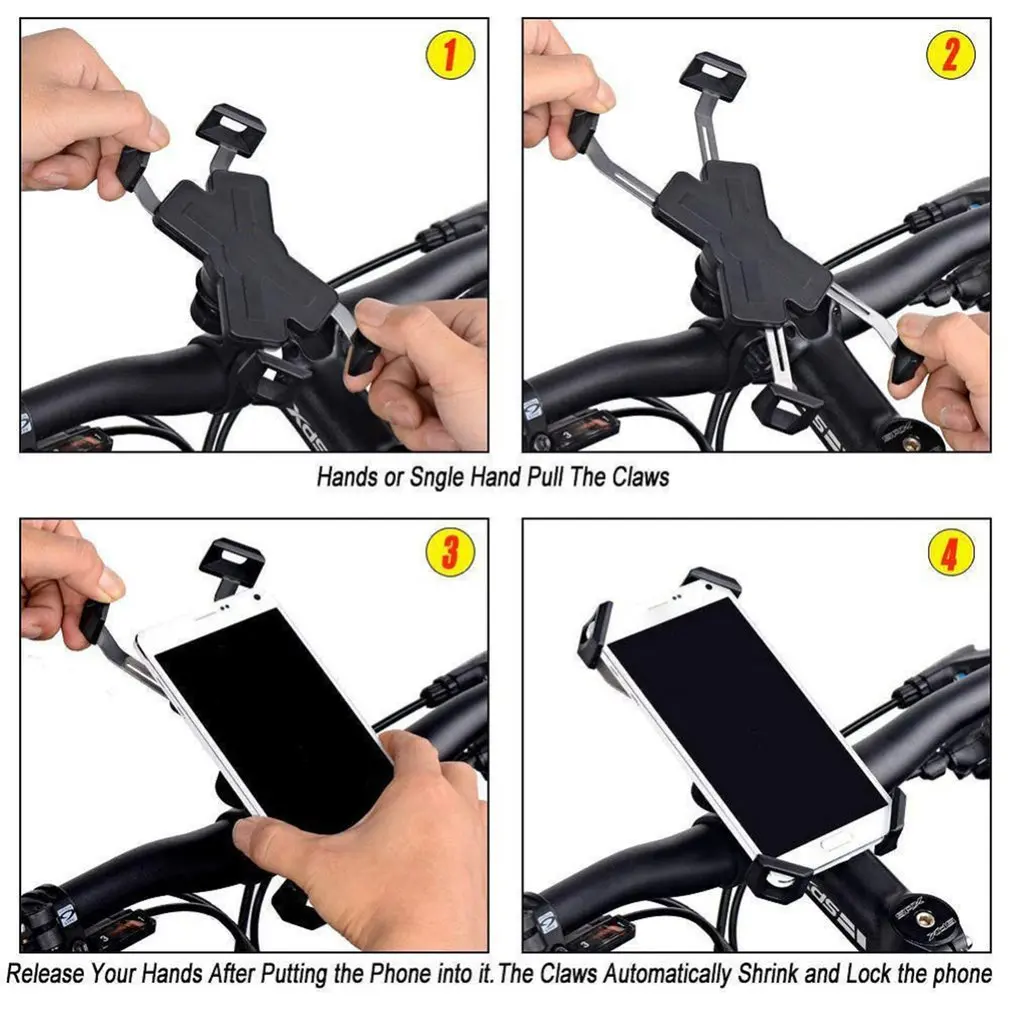 1

2

Hands or Sngle Hand Pull The Claws

3

4

Release Your Hands After Putting the Phone into it. The Claws Automatically Shrink and Lock the phone