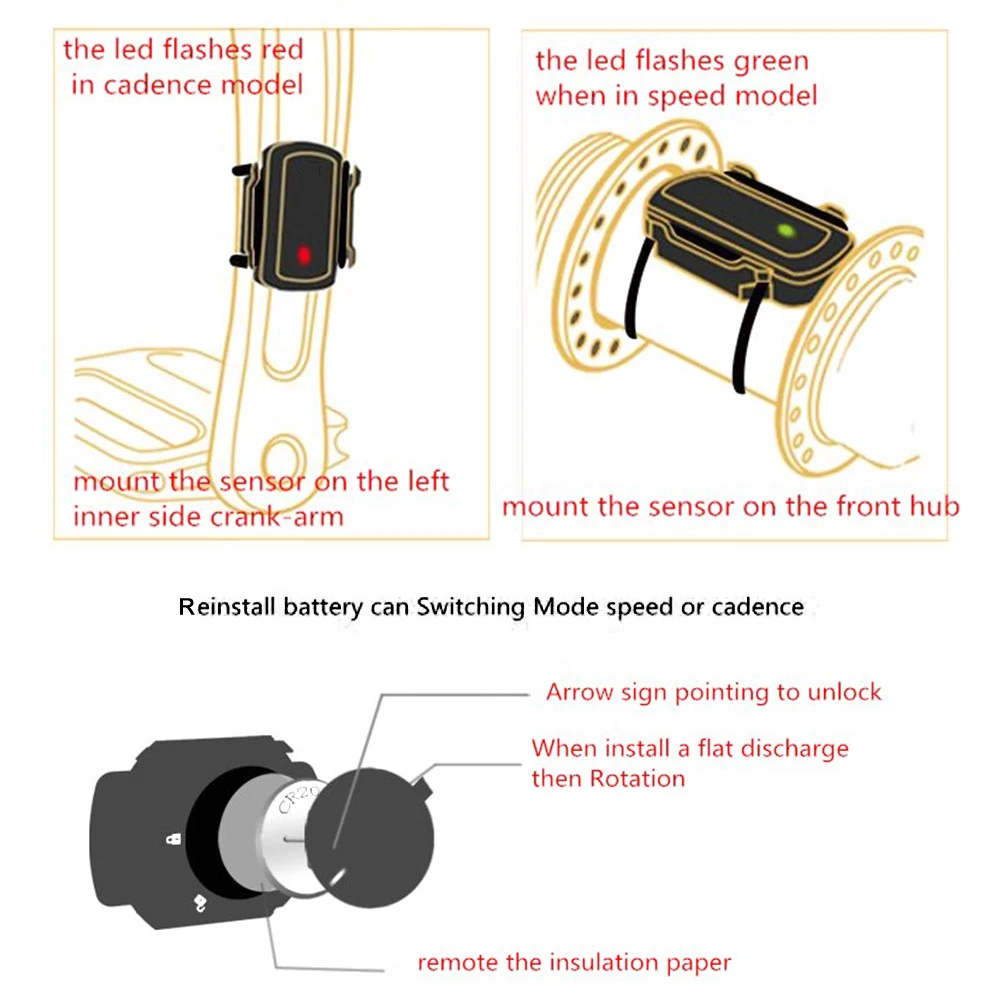 the led flashes red in cadence model

mount the sensor on the left inner side crank-arm

the led flashes green when in speed model

mount the sensor on the front hub

Reinstall battery can Switching Mode speed or cadence

Arrow sign pointing to unlock

When install a flat discharge then Rotation

CR20

remote the insulation paper