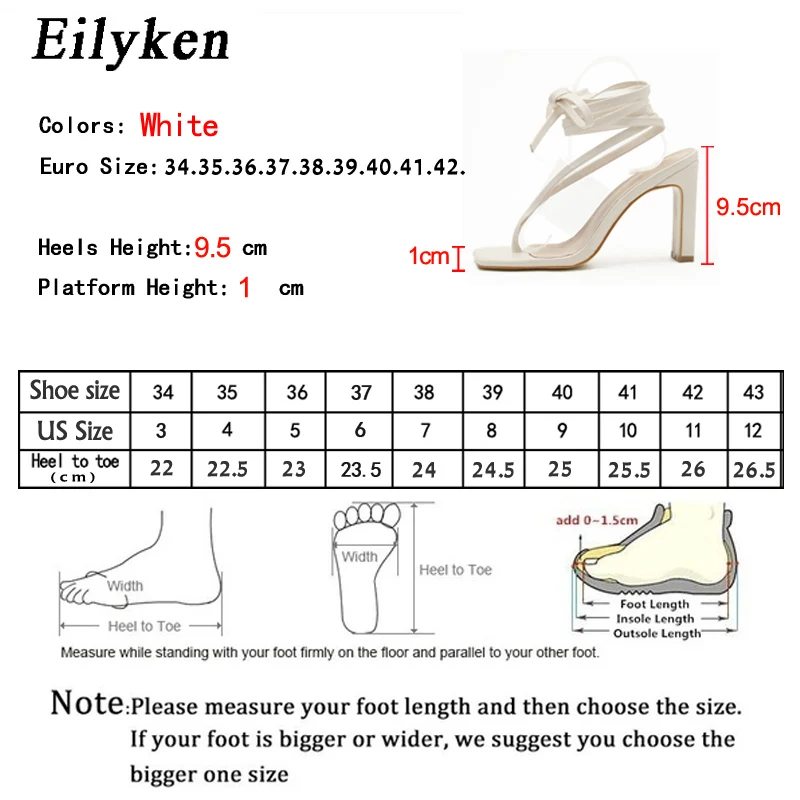 Eilyken

Colors: White

Euro Size: 34.35.36.37.38.39.40.41.42.

Heels Height: 9.5 cm

Platform Height: 1 cm

9.5cm

1cm

| Shoe size | 34 | 35 | 36 | 37 | 38 | 39 | 40 | 41 | 42 | 43 |
|---|---|---|---|---|---|---|---|---|---|---|
| US Size | 3 | 4 | 5 | 6 | 7 | 8 | 9 | 10 | 11 | 12 |
| Heel to toe (cm) | 22 | 22.5 | 23 | 23.5 | 24 | 24.5 | 25 | 25.5 | 26 | 26.5 |

Width

Heel to Toe

Width

Heel to Toe

add 0~1.5cm

Foot Length

Insole Length

Outsole Length

Measure while standing with your foot firmly on the floor and parallel to your other foot.

Note: Please measure your foot length and then choose the size. If your foot is bigger or wider, we suggest you choose the bigger one size