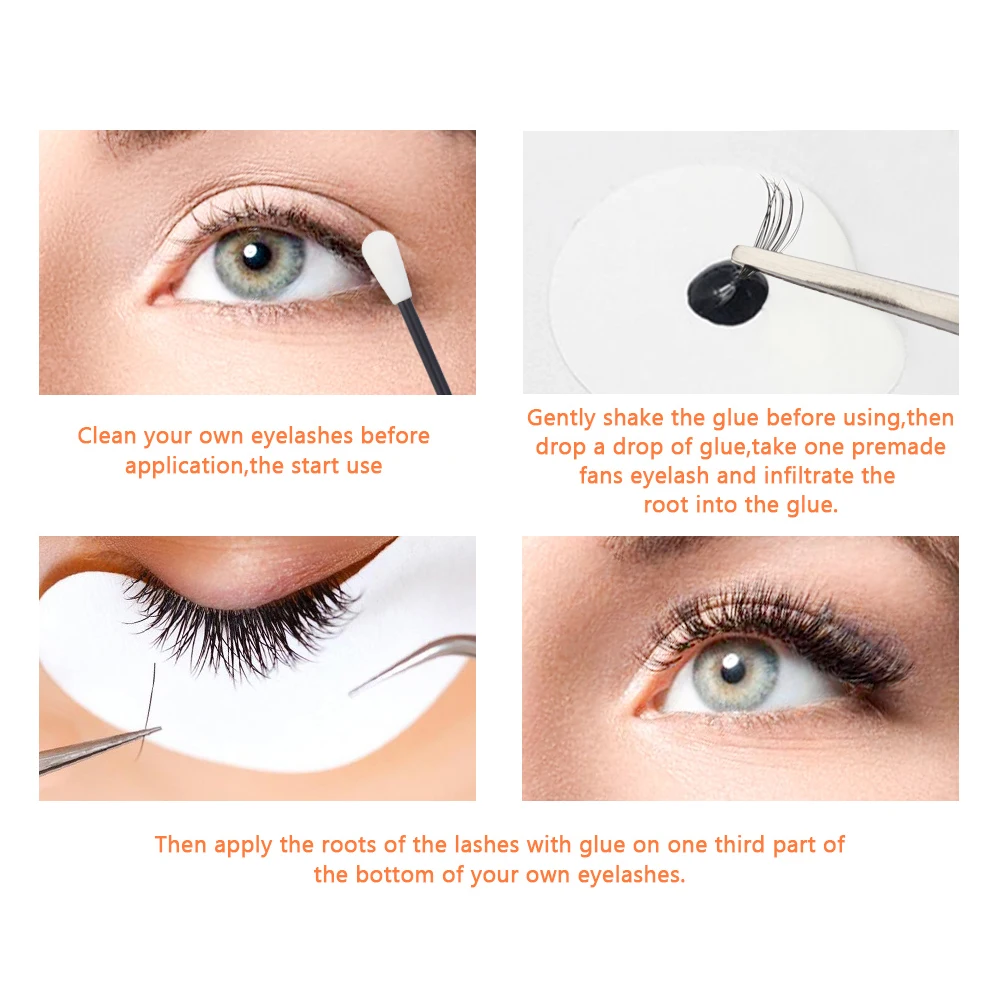 Clean your own eyelashes before application,the start use

Gently shake the glue before using,then drop a drop of glue,take one premade fans eyelash and infiltrate the root into the glue.

Then apply the roots of the lashes with glue on one third part of the bottom of your own eyelashes.