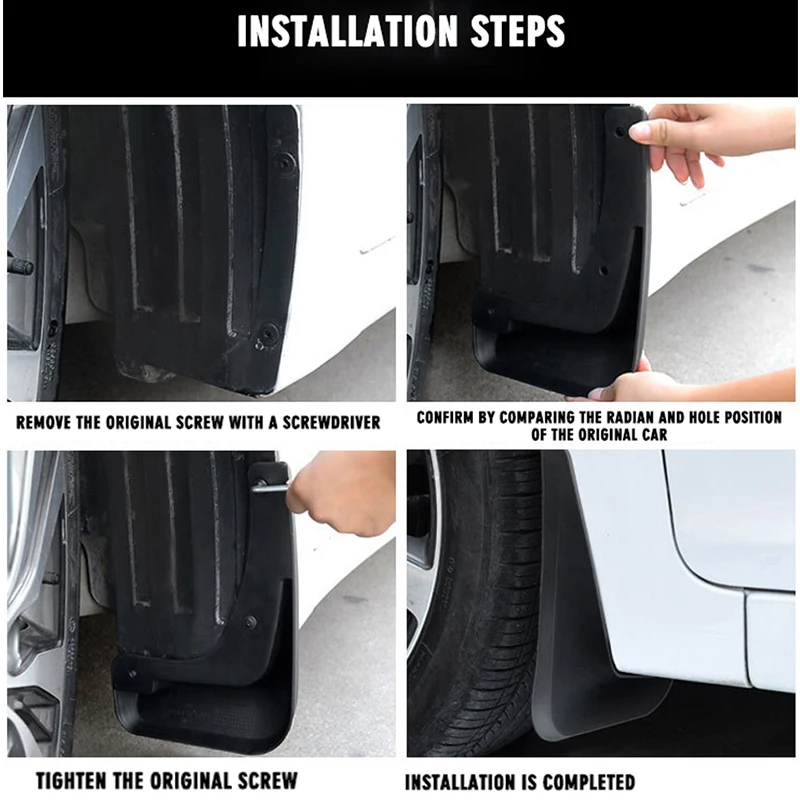 INSTALLATION STEPS

REMOVE THE ORIGINAL SCREW WITH A SCREWDRIVER

CONFIRM BY COMPARING THE RADIAN AND HOLE POSITION OF THE ORIGINAL CAR

TIGHTEN THE ORIGINAL SCREW

INSTALLATION IS COMPLETED