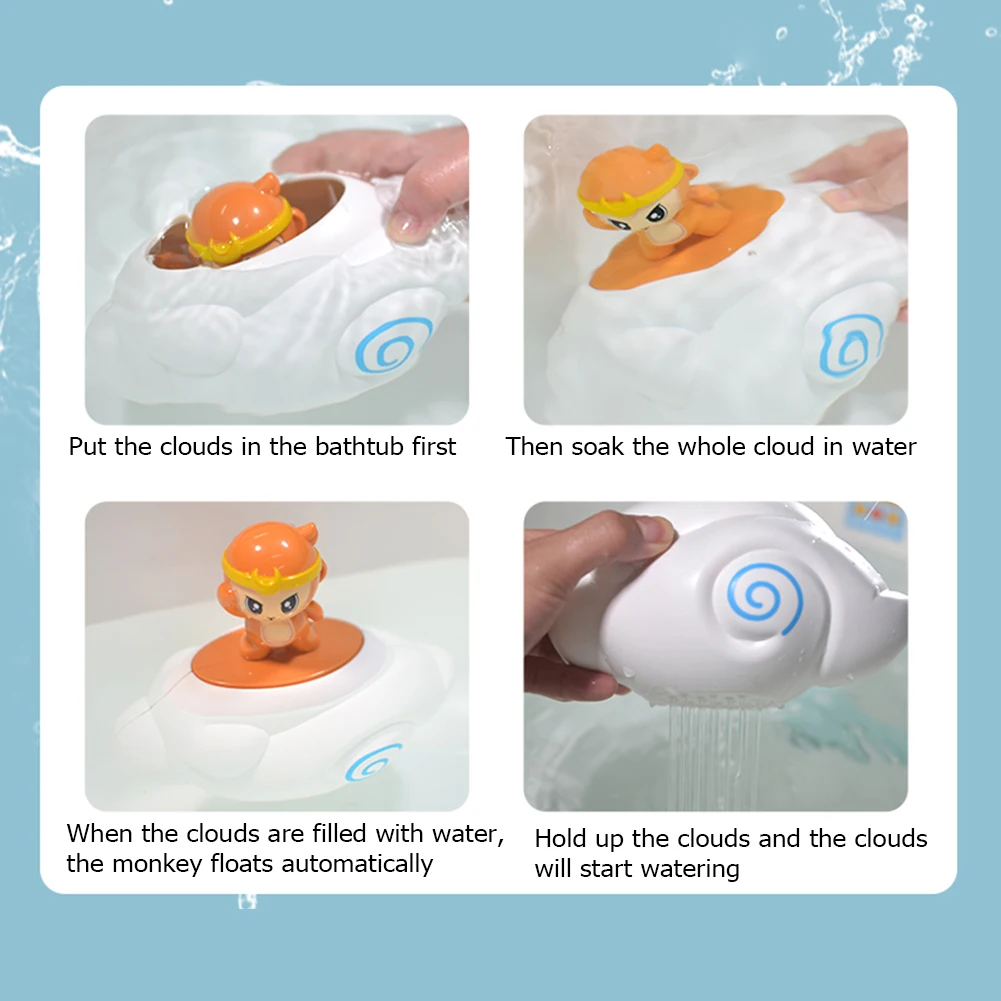 Put the clouds in the bathtub first

Then soak the whole cloud in water

When the clouds are filled with water, the monkey floats automatically

Hold up the clouds and the clouds will start watering